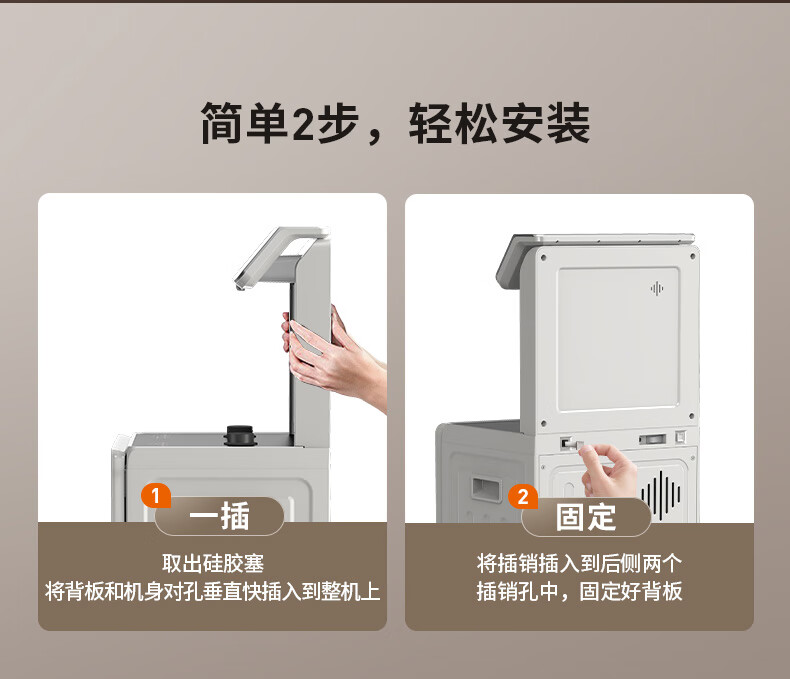 简单2步，轻松安装

1
一插
取出硅胶塞
将背板和机身对孔垂直快插入到整机上

2
固定
将插销插入到后侧两个
插销孔中，固定好背板