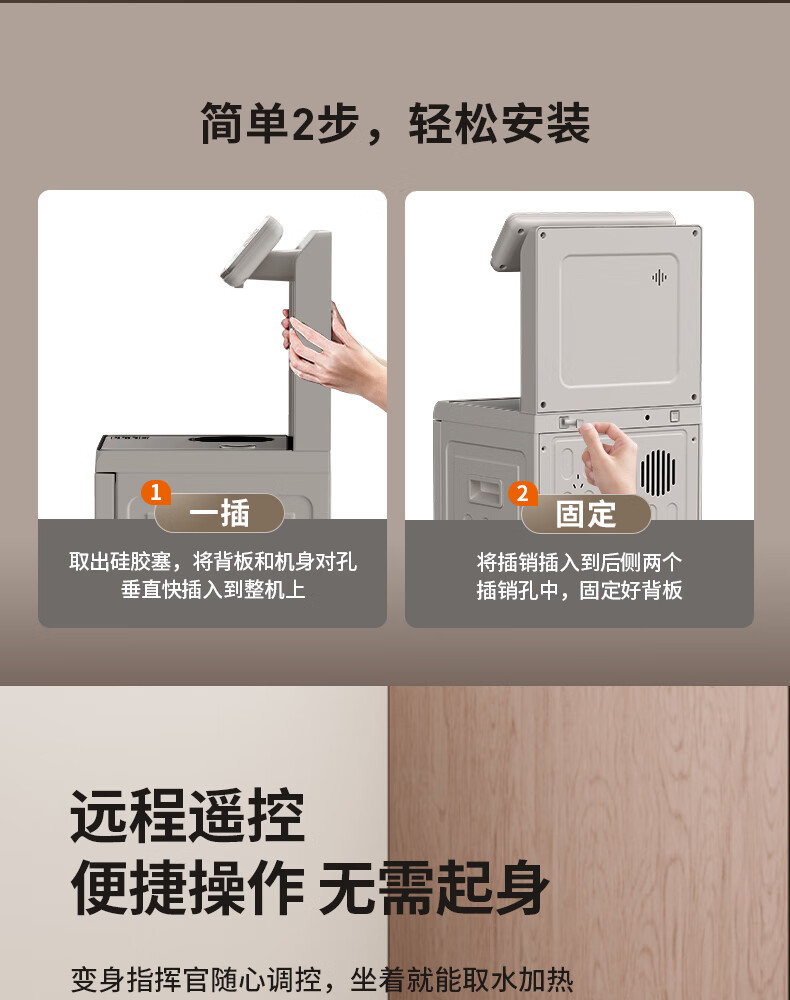 简单2步，轻松安装

1 一插
取出硅胶塞，将背板和机身对孔垂直快插入到整机上

2 固定
将插销插入到后侧两个插销孔中，固定好背板

远程遥控
便捷操作 无需起身

变身指挥官随心调控，坐着就能取水加热