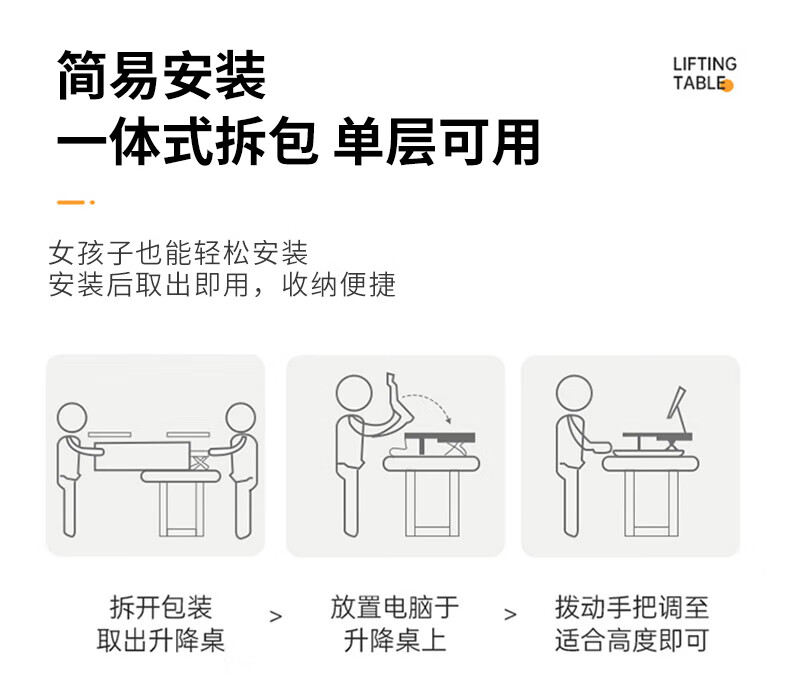 简易安装
一体式拆包 单层可用

LIFTING TABLE

女孩子也能轻松安装
安装后取出即用，收纳便捷

拆开包装
取出升降桌

>

放置电脑于
升降桌上

>

拨动手把调至
适合高度即可