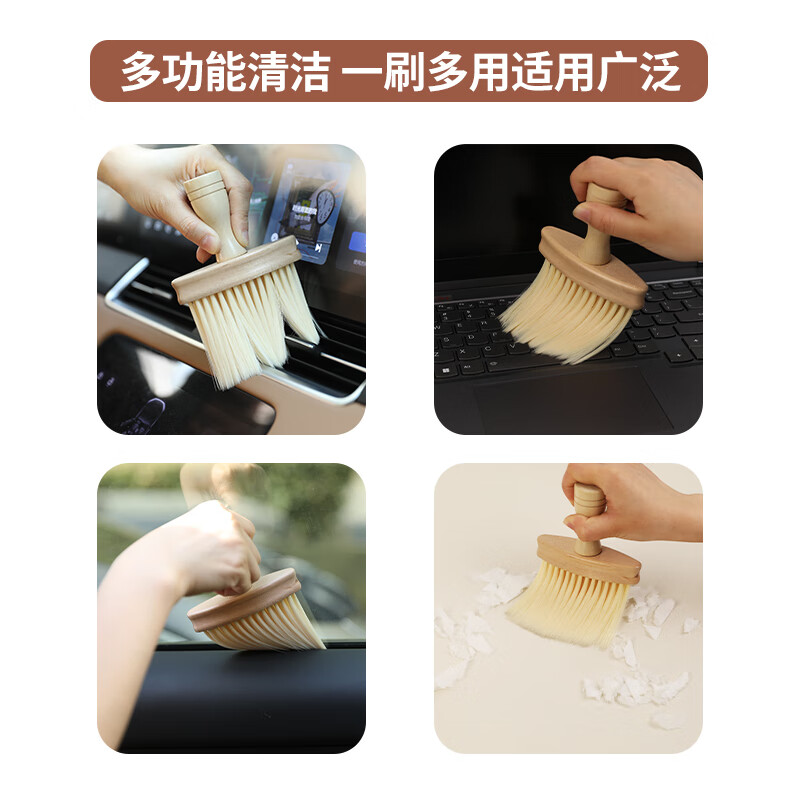 多功能清洁 一刷多用适用广泛