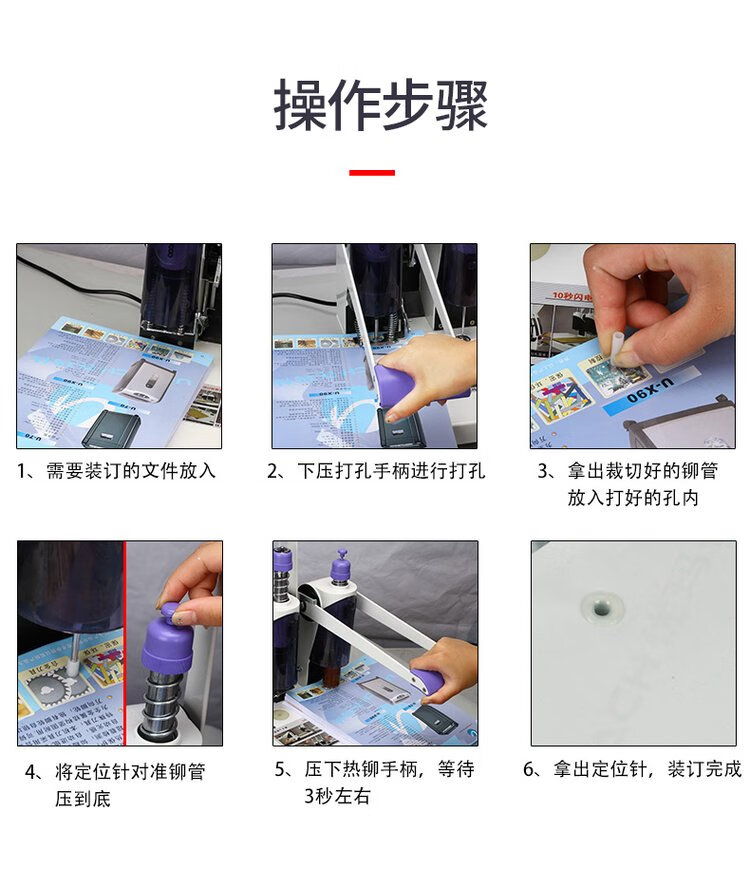 操作步骤

1、需要装订的文件放入

2、下压打孔手柄进行打孔

3、拿出裁切好的铆管放入打好的孔内

4、将定位针对准铆管压到底

5、压下热铆手柄，等待3秒左右

6、拿出定位针，装订完成