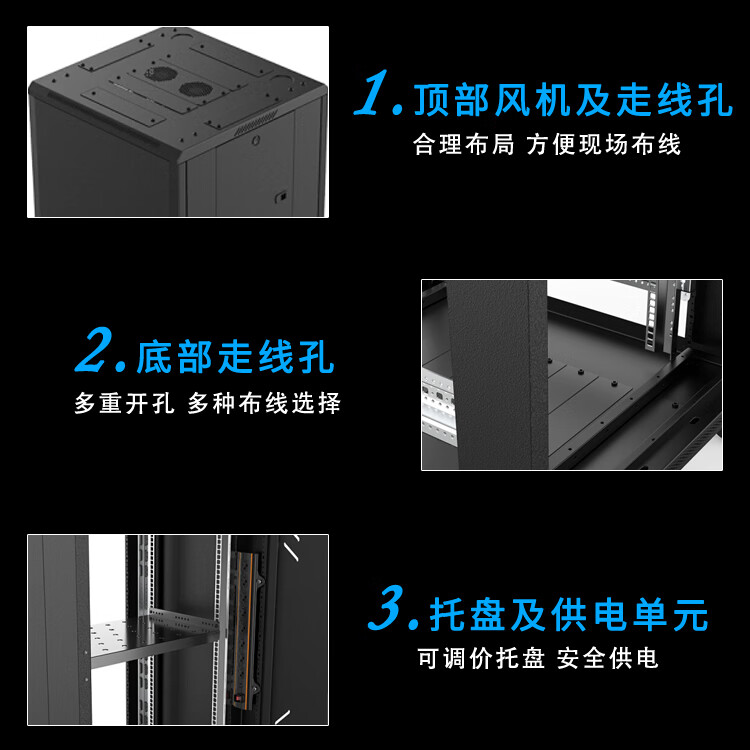 1. 顶部风机及走线孔

合理布局 方便现场布线

2. 底部走线孔

多重开孔 多种布线选择

3. 托盘及供电单元

可调价托盘 安全供电