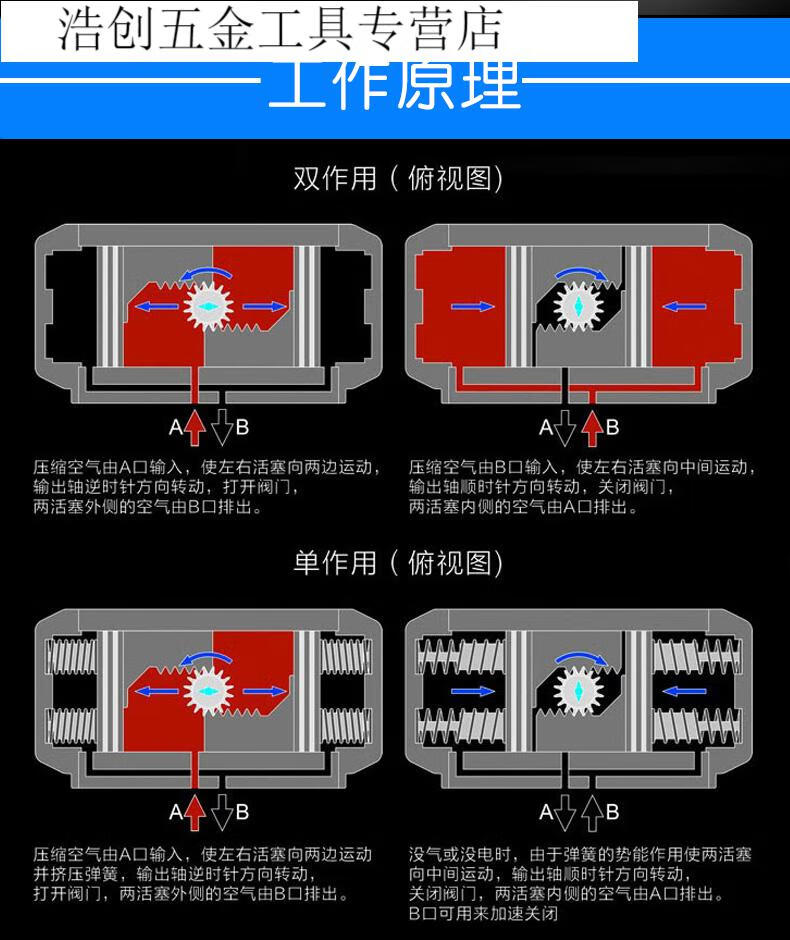 浩创五金工具专营店

工作原理

双作用（俯视图）

A B

压缩空气由A口输入，使左右活塞向两边运动，输出轴逆时针方向转动，打开阀门，两活塞外侧的空气由B口排出。

A B

压缩空气由B口输入，使左右活塞向中间运动，输出轴顺时针方向转动，关闭阀门，两活塞内侧的空气由A口排出。

单作用（俯视图）

A B

压缩空气由A口输入，使左右活塞向两边运动并挤压弹簧，输出轴逆时针方向转动，打开阀门，两活塞外侧的空气由B口排出。

A B

没气或没电时，由于弹簧的势能作用使两活塞向中间运动，输出轴顺时针方向转动，关闭阀门，两活塞内侧的空气由A口排出。B口可用来加速关闭