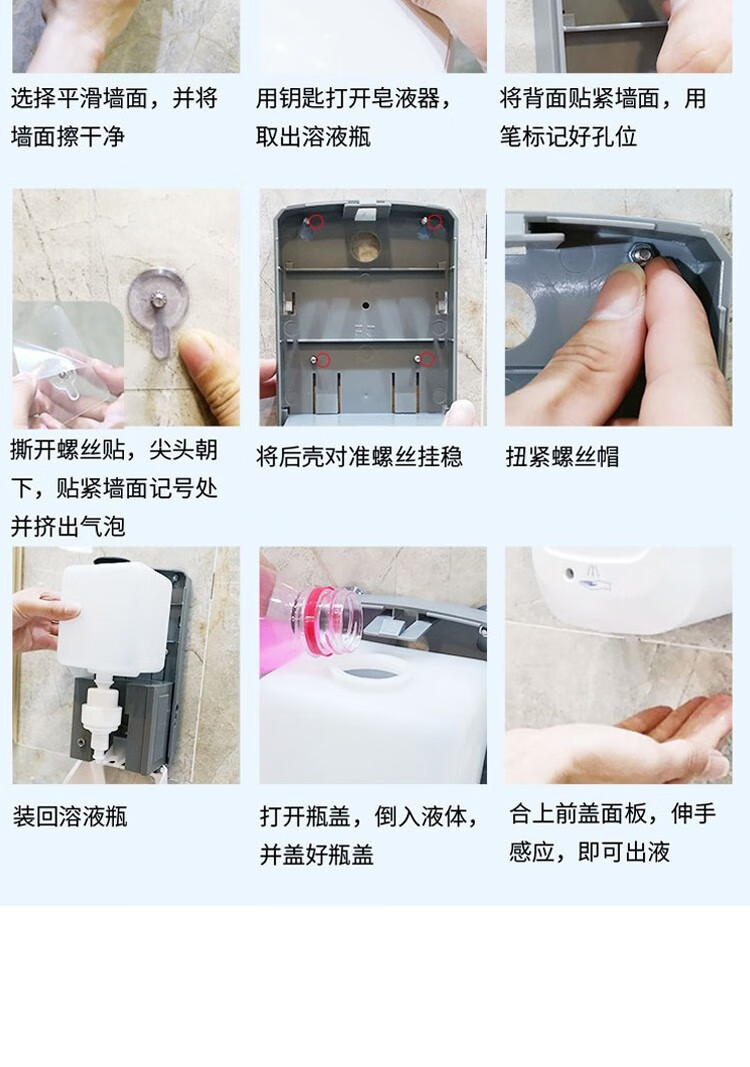 选择平滑墙面，并将墙面擦干净

用钥匙打开皂液器，取出溶液瓶

将背面贴紧墙面，用笔标记好孔位

撕开螺丝贴，尖头朝下，贴紧墙面记号处并挤出气泡

将后壳对准螺丝挂稳

扭紧螺丝帽

装回溶液瓶

打开瓶盖，倒入液体，并盖好瓶盖

合上前盖面板，伸手感应，即可出液