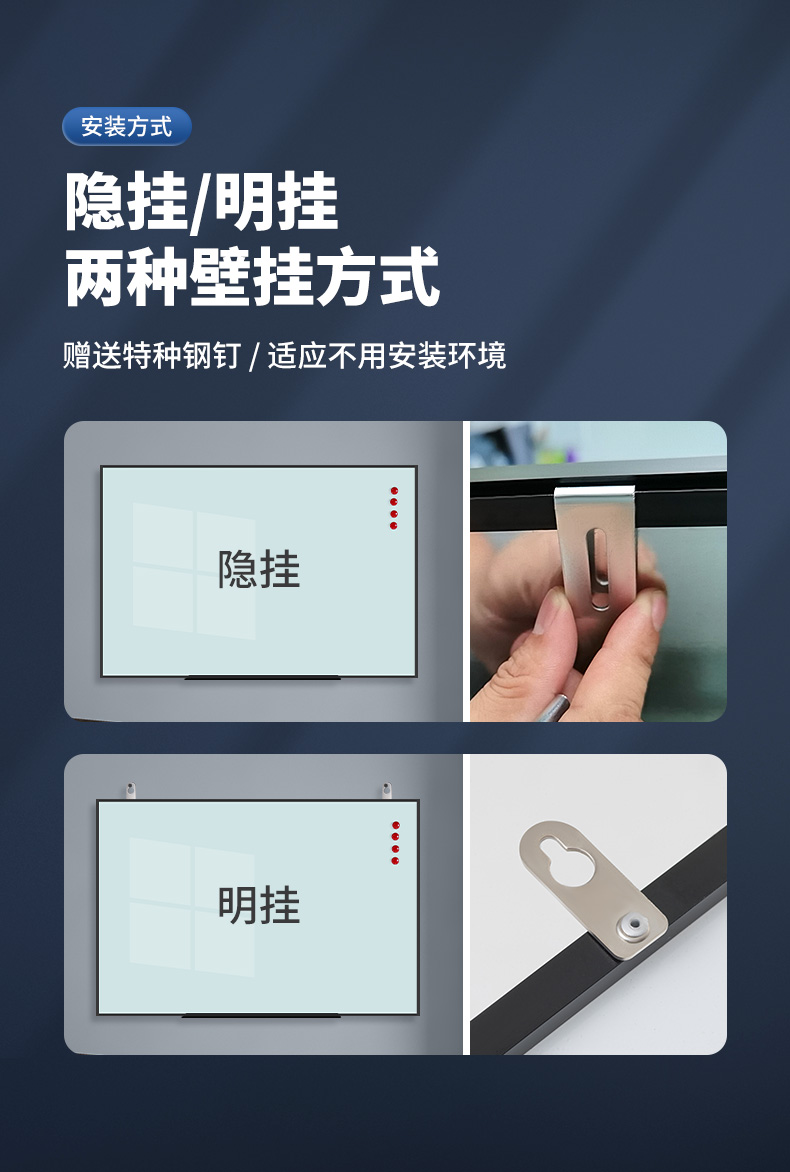 安装方式

隐挂/明挂
两种壁挂方式

赠送特种钢钉 / 适应不用安装环境

隐挂

明挂