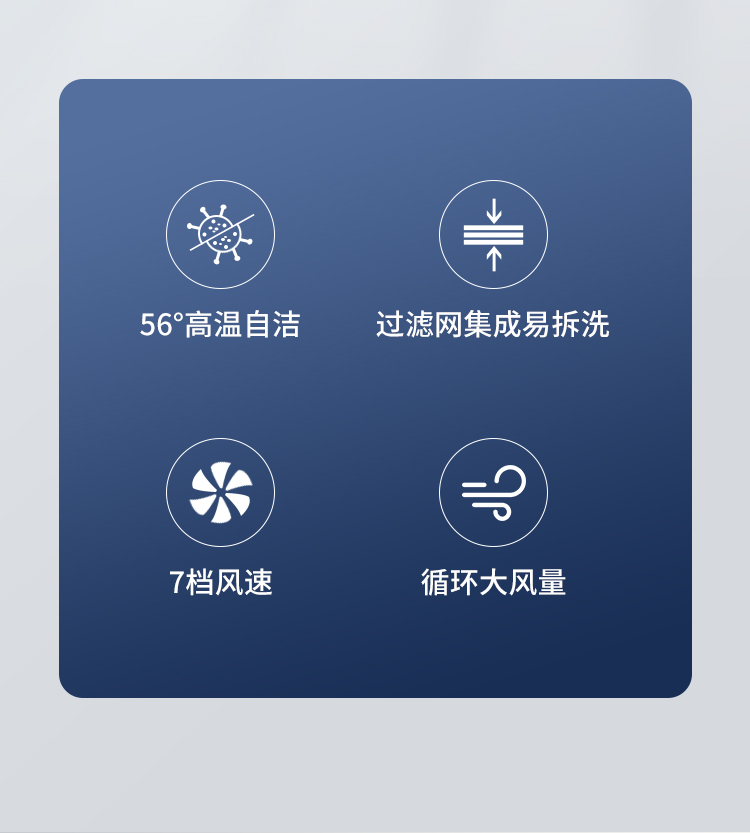 56°高温自洁

过滤网集成易拆洗

7档风速

循环大风量