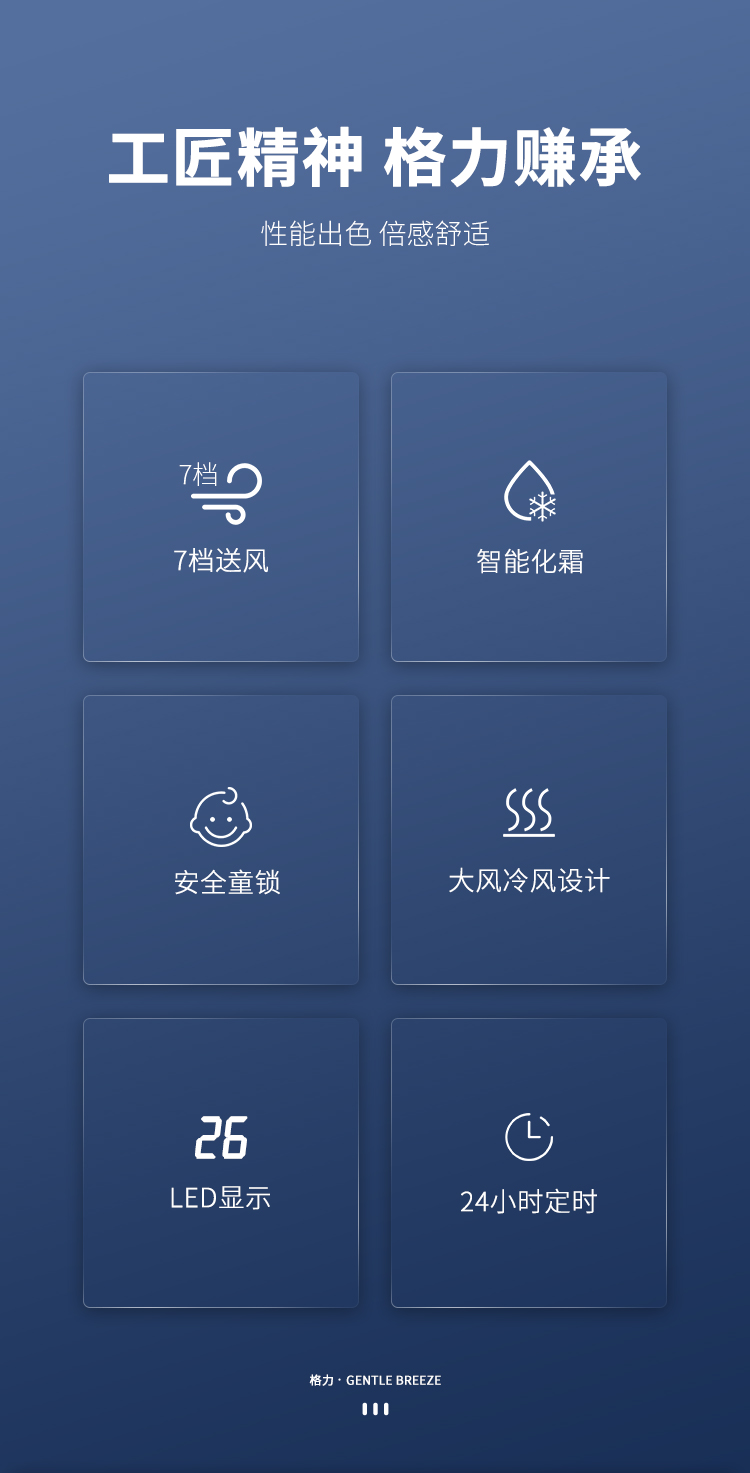 工匠精神 格力赚承

性能出色 倍感舒适

7档

7档送风

智能化霜

安全童锁

大风冷风设计

26

LED显示

24小时定时

格力 · GENTLE BREEZE