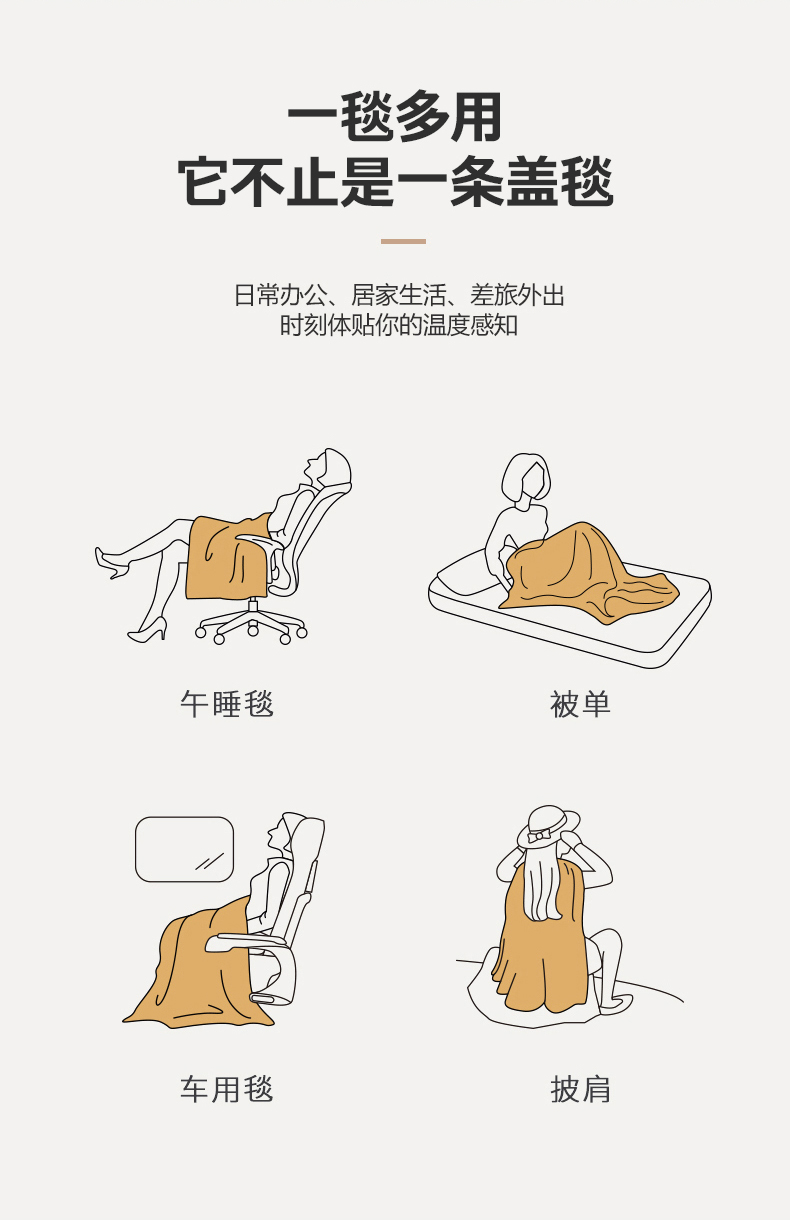 一毯多用
它不止是一条盖毯

日常办公、居家生活、差旅外出
时刻体贴你的温度感知

午睡毯

被单

车用毯

披肩