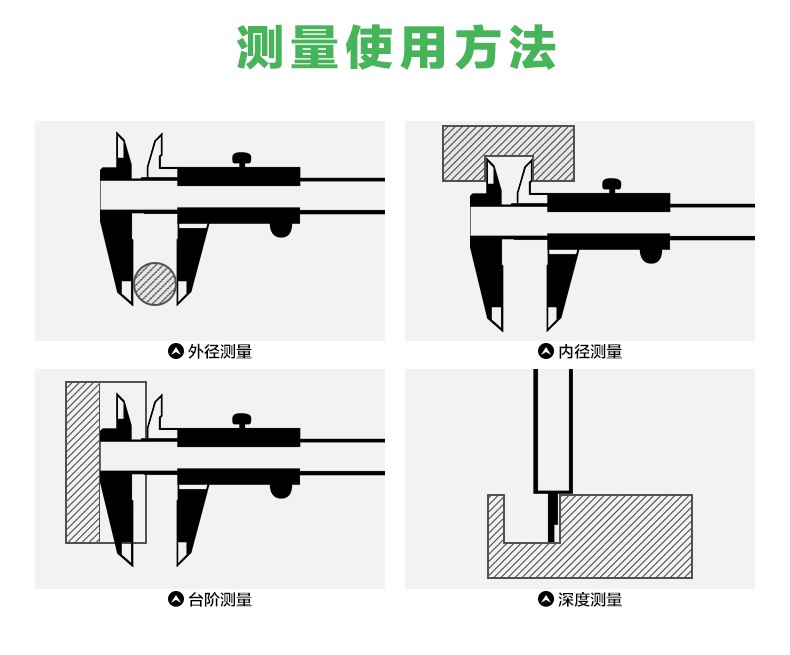 测量使用方法

外径测量

内径测量

台阶测量

深度测量