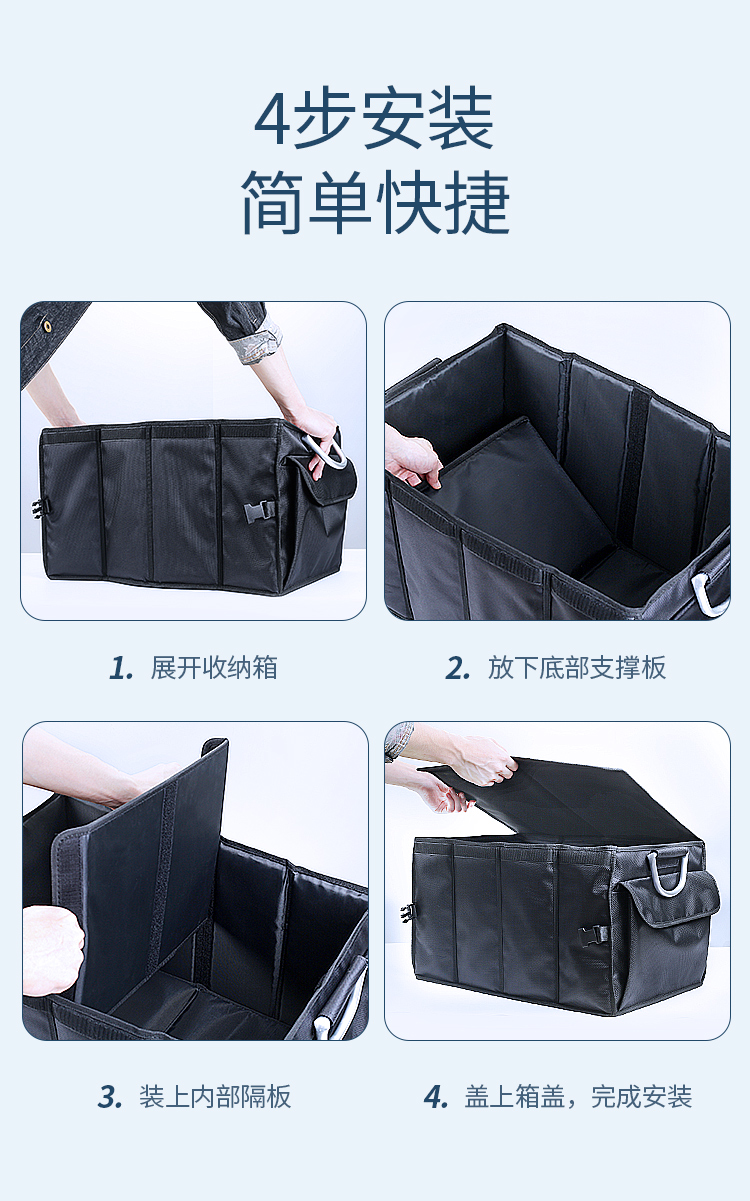 4步安装
简单快捷

1. 展开收纳箱

2. 放下底部支撑板

3. 装上内部隔板

4. 盖上箱盖，完成安装