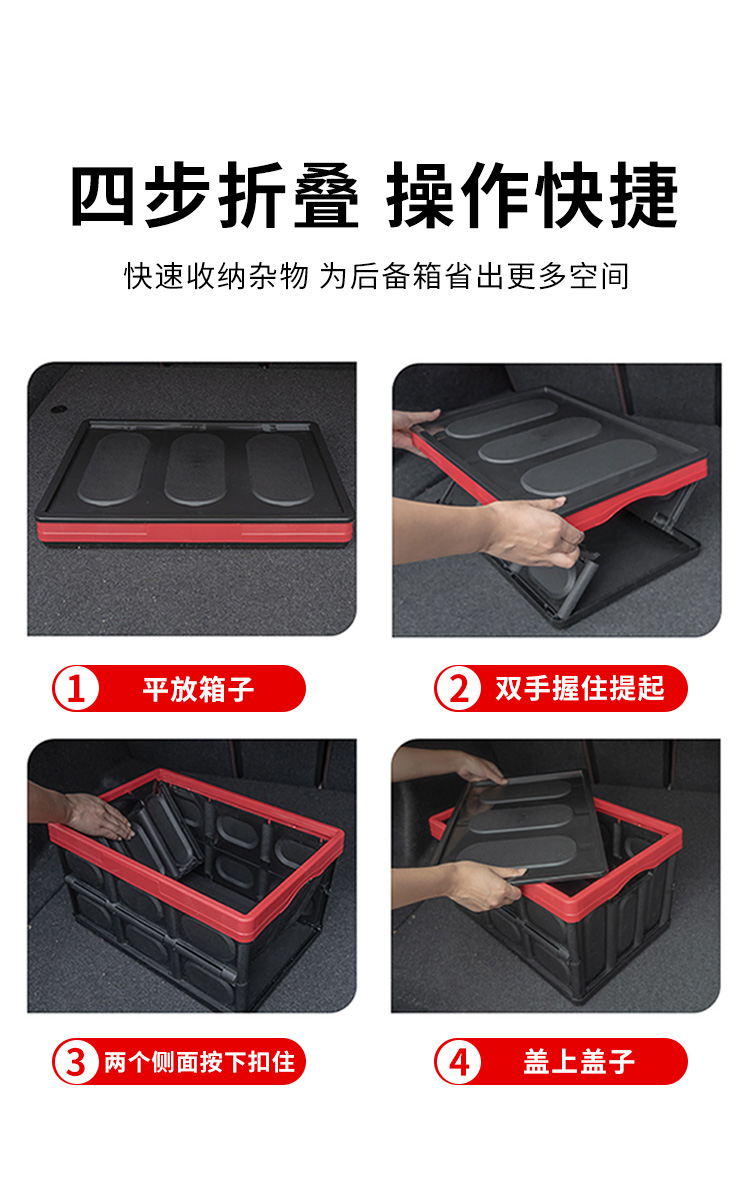 四步折叠 操作快捷

快速收纳杂物 为后备箱省出更多空间

1 平放箱子

2 双手握住提起

3 两个侧面按下扣住

4 盖上盖子