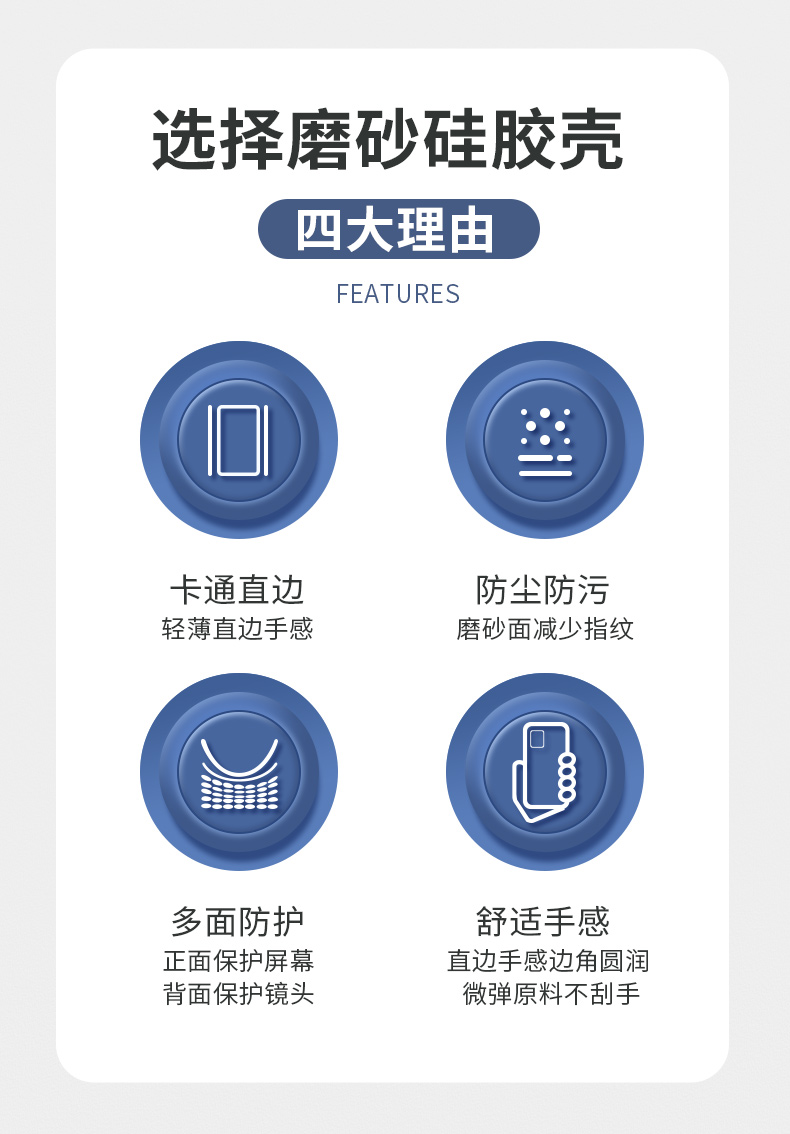 选择磨砂硅胶壳

四大理由

FEATURES

卡通直边
轻薄直边手感

防尘防污
磨砂面减少指纹

多面防护
正面保护屏幕
背面保护镜头

舒适手感
直边手感边角圆润
微弹原料不刮手