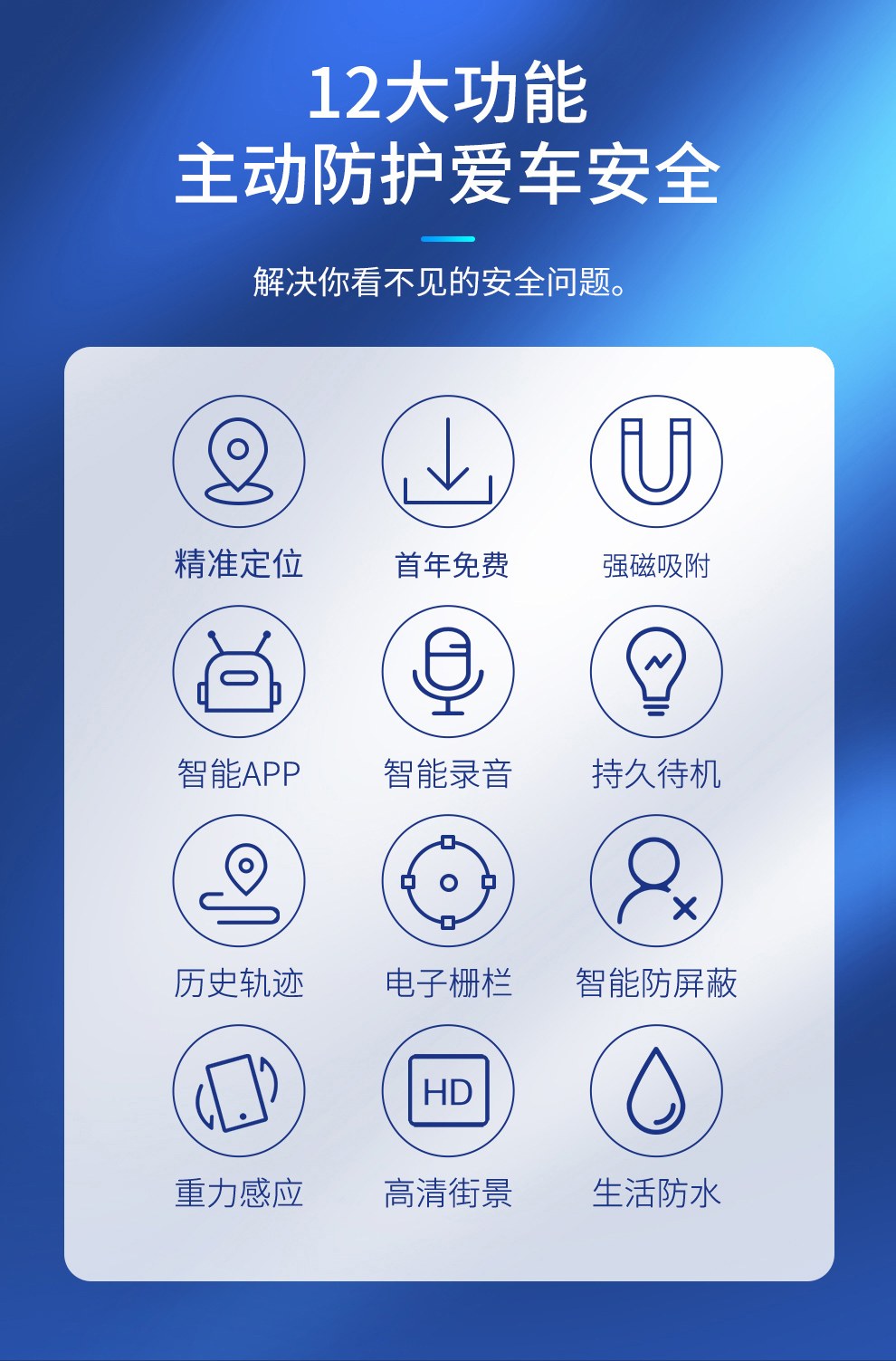 12大功能
主动防护爱车安全

解决你看不见的安全问题。

精准定位
首年免费
强磁吸附

智能APP
智能录音
持久待机

历史轨迹
电子栅栏
智能防屏蔽

HD

重力感应
高清街景
生活防水