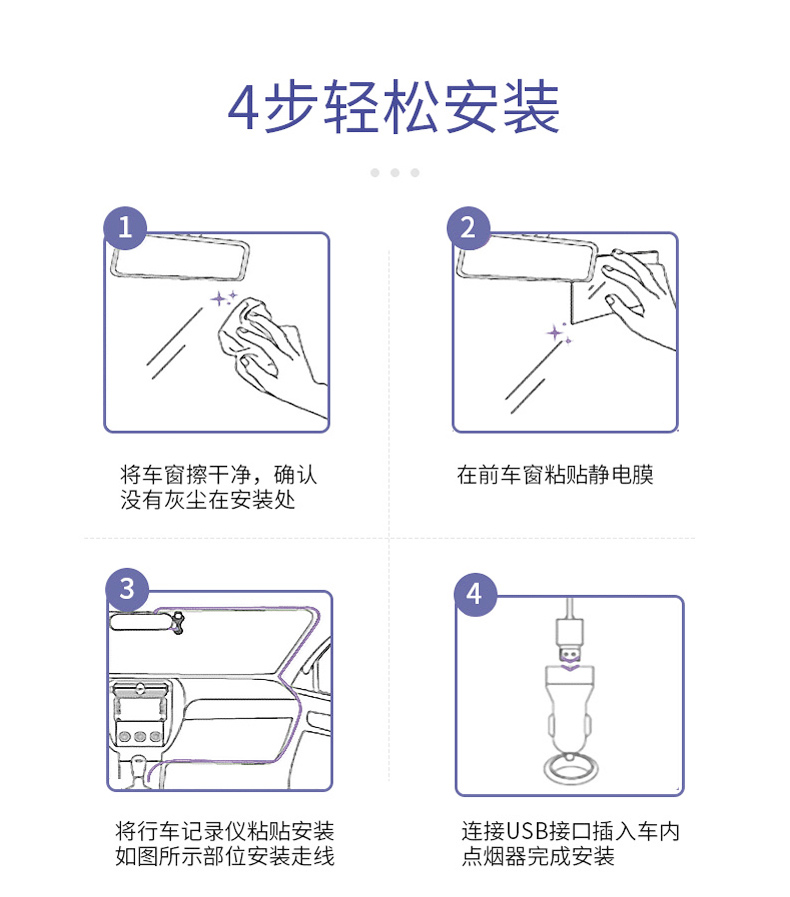 4步轻松安装

1

将车窗擦干净，确认没有灰尘在安装处

2

在前车窗粘贴静电膜

3

将行车记录仪粘贴安装如图所示部位安装走线

4

连接USB接口插入车内点烟器完成安装