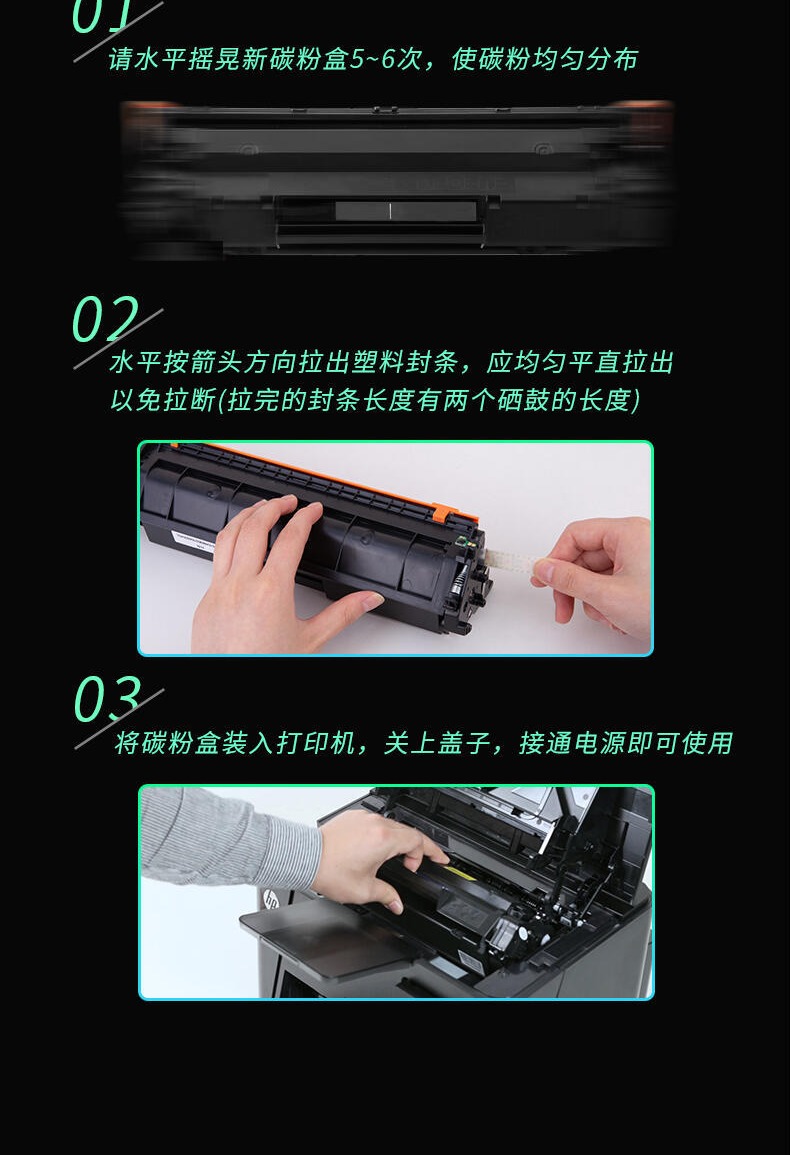 01

请水平摇晃新碳粉盒5~6次，使碳粉均匀分布

02

水平按箭头方向拉出塑料封条，应均匀平直拉出以免拉断(拉完的封条长度有两个硒鼓的长度)

03

将碳粉盒装入打印机，关上盖子，接通电源即可使用