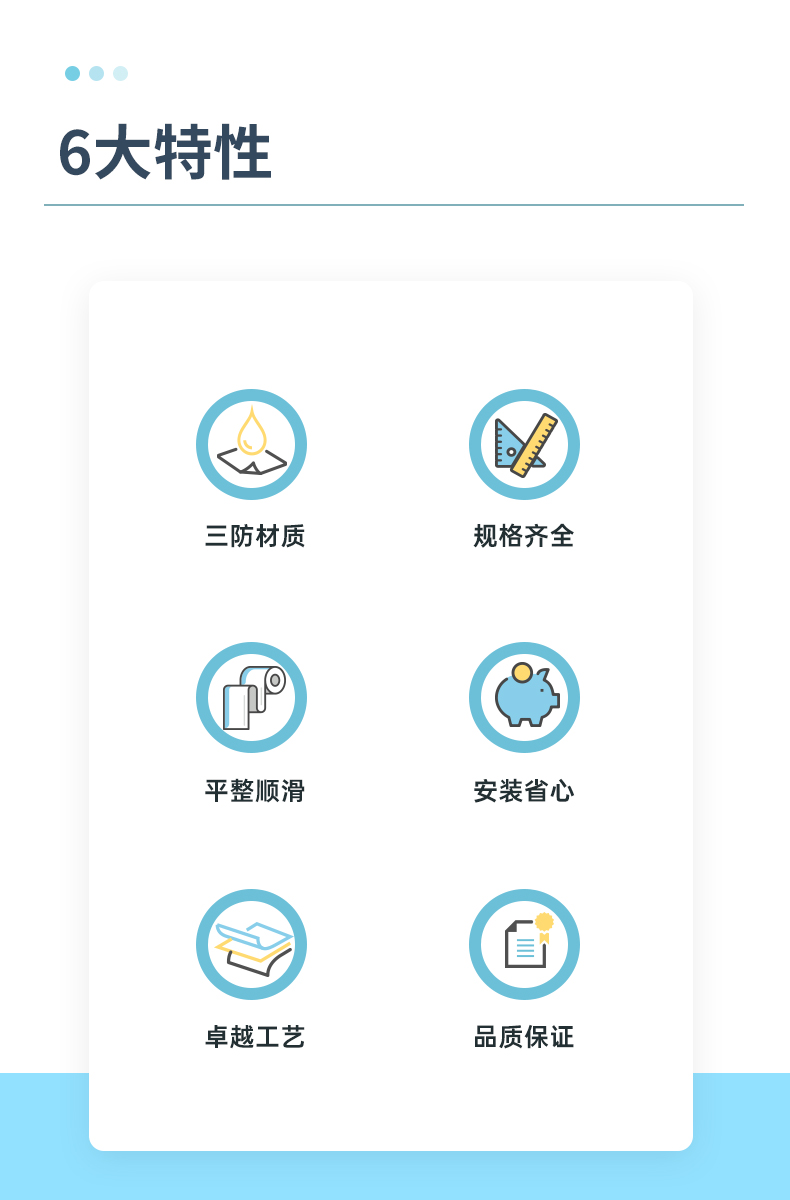 6大特性

三防材质

规格齐全

平整顺滑

安装省心

卓越工艺

品质保证