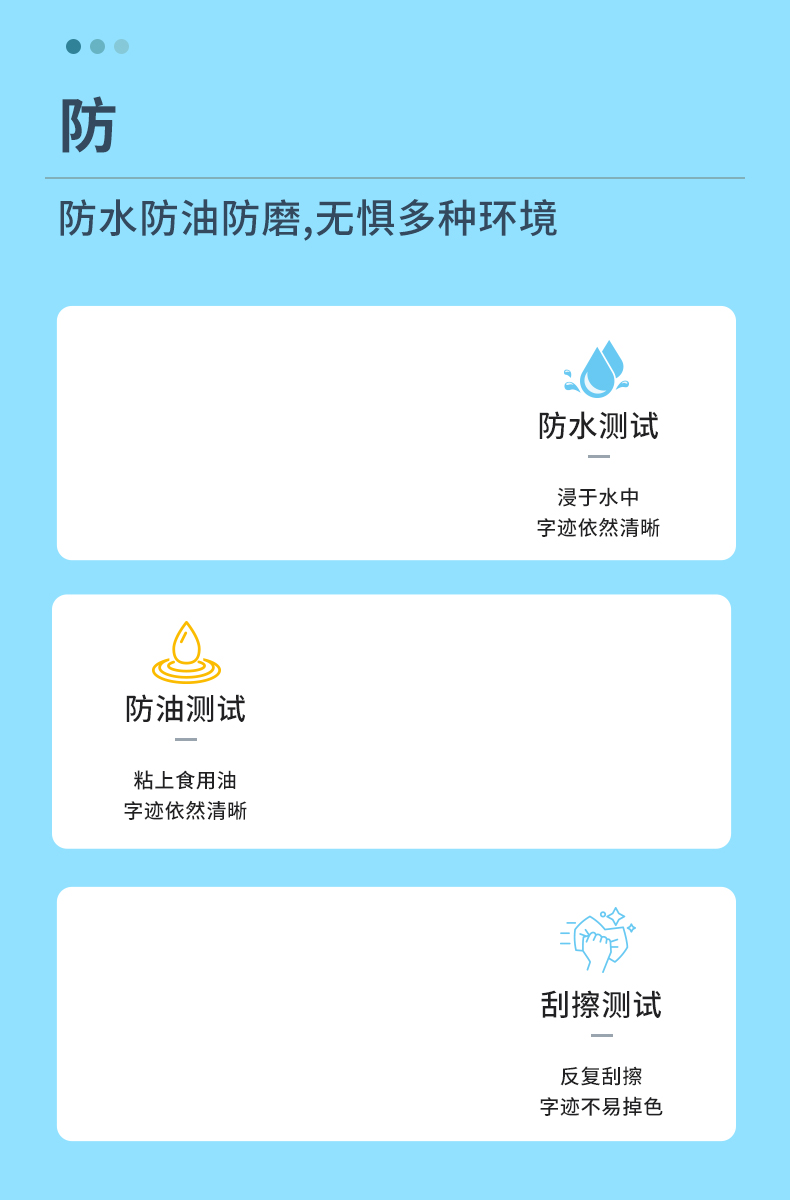 防

防水防油防磨,无惧多种环境

防水测试

浸于水中
字迹依然清晰

防油测试

粘上食用油
字迹依然清晰

刮擦测试

反复刮擦
字迹不易掉色