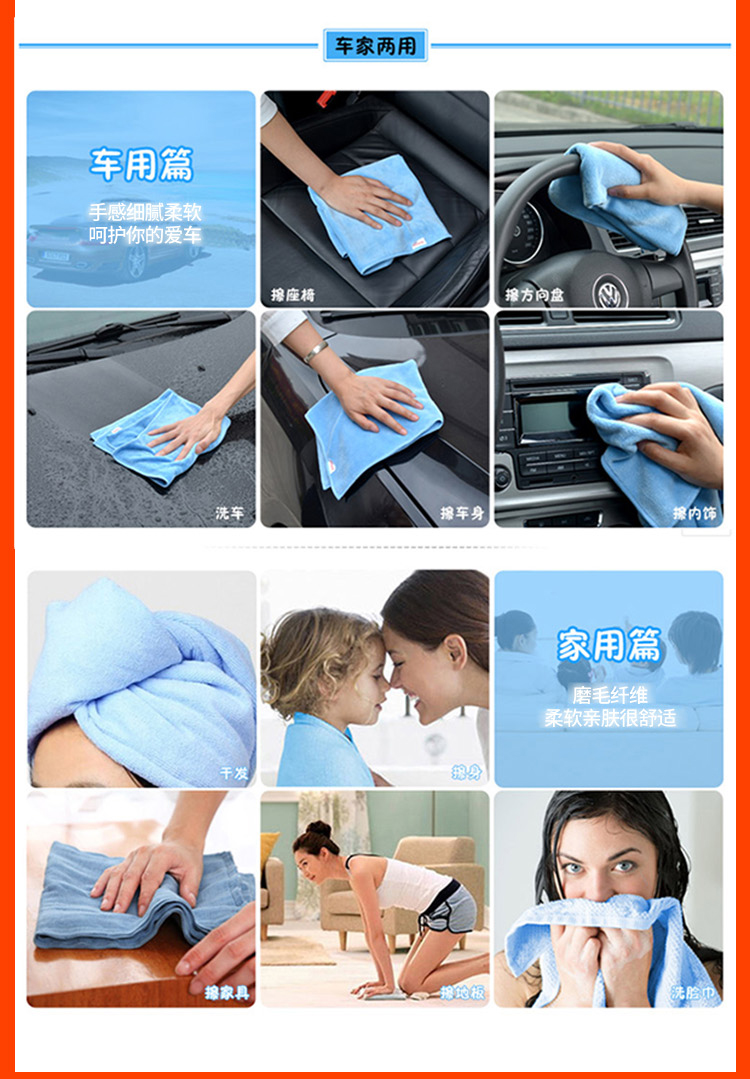 车家两用

车用篇
手感细腻柔软
呵护你的爱车

擦座椅

擦方向盘

洗车

擦车身

擦内饰

干发

擦身

家用篇
磨毛纤维
柔软亲肤很舒适

擦家具

擦地板

洗脸巾