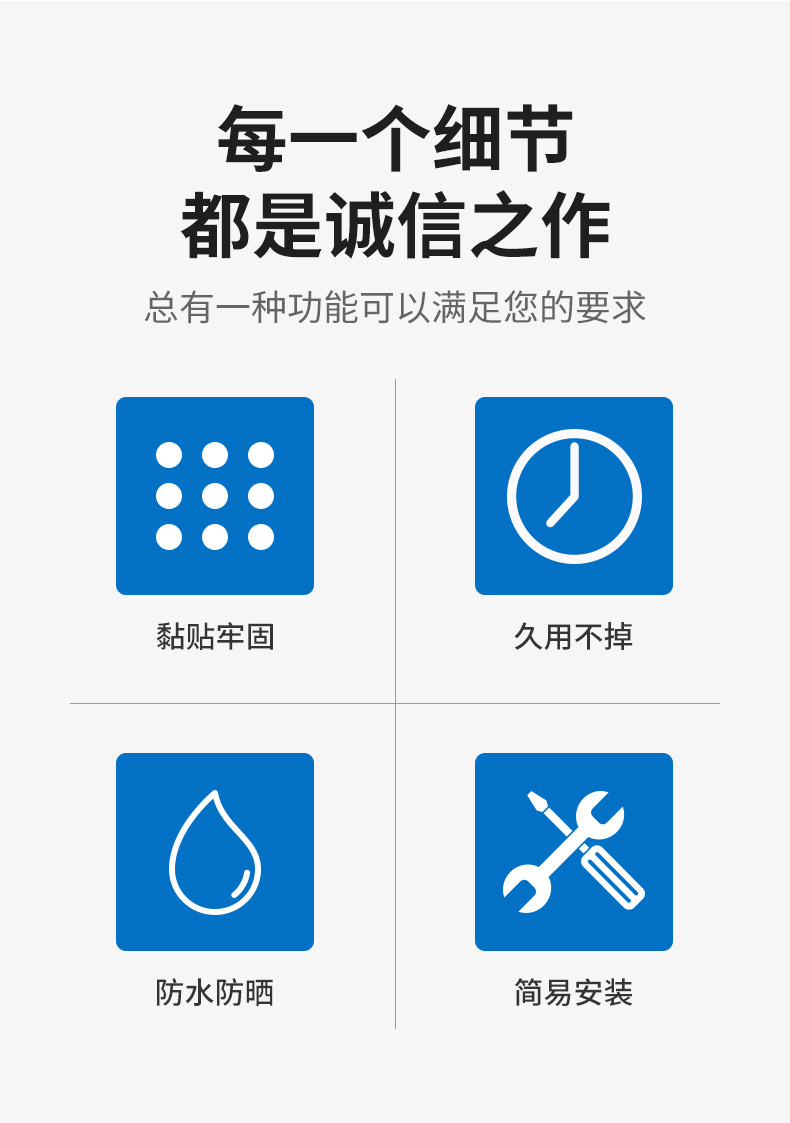 每一个细节
都是诚信之作

总有一种功能可以满足您的要求

黏贴牢固

久用不掉

防水防晒

简易安装