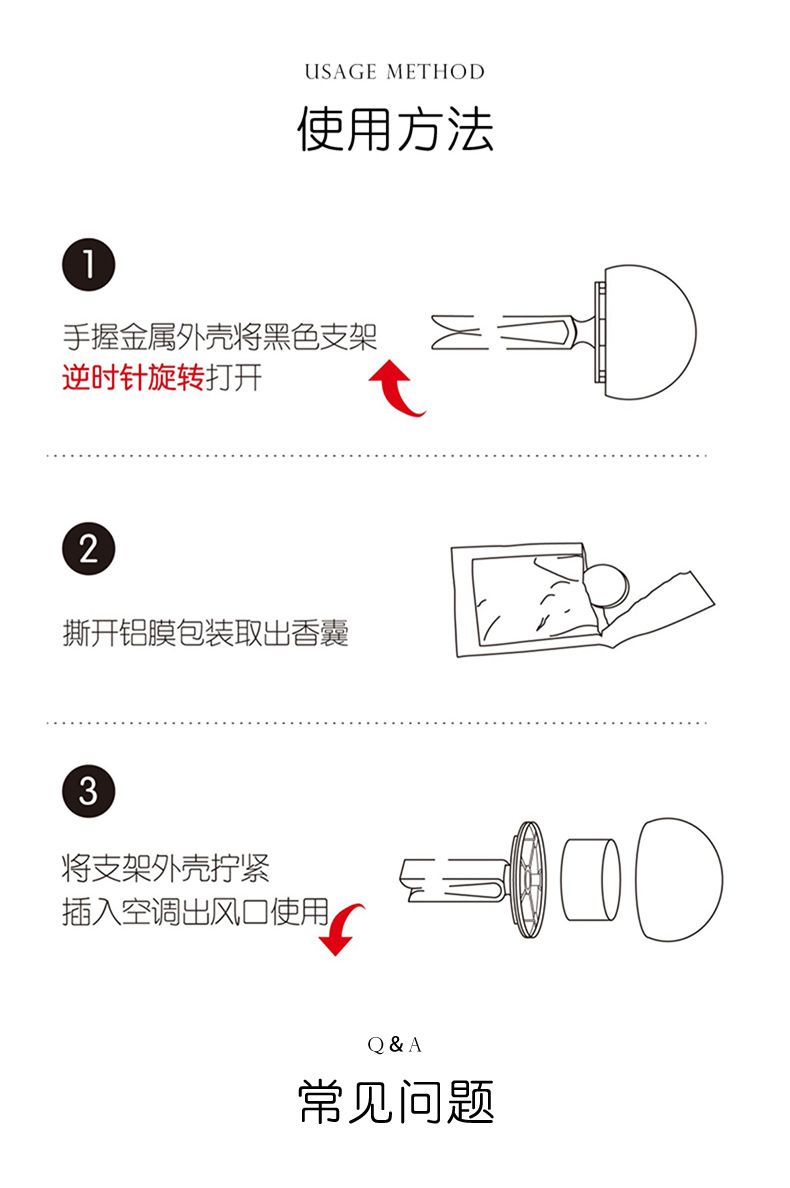 USAGE METHOD

使用方法

1

手握金属外壳将黑色支架
逆时针旋转打开

2

撕开铝膜包装取出香囊

3

将支架外壳拧紧
插入空调出风口使用

Q & A

常见问题