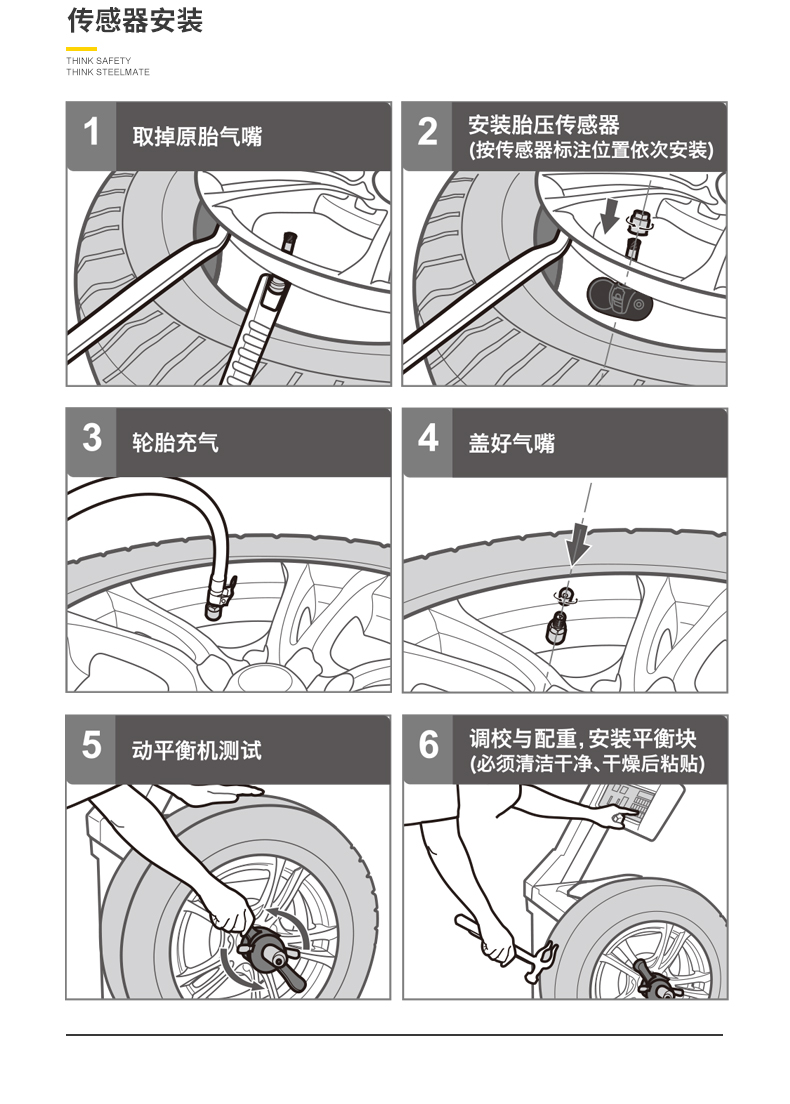 传感器安装

THINK SAFETY
THINK STEELMATE

1 取掉原胎气嘴

2 安装胎压传感器
(按传感器标注位置依次安装)

3 轮胎充气

4 盖好气嘴

5 动平衡机测试

6 调校与配重,安装平衡块
(必须清洁干净、干燥后粘贴)