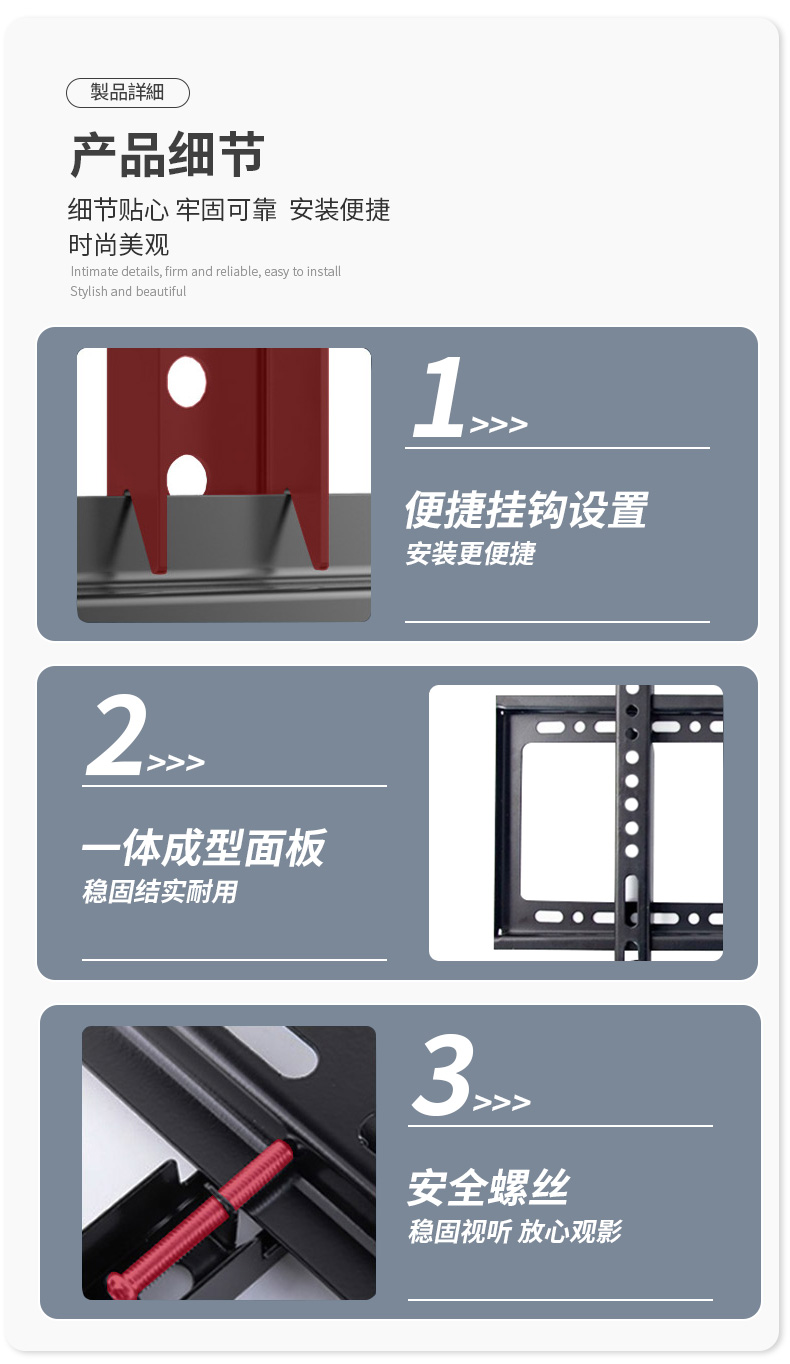 製品詳細

产品细节

细节贴心 牢固可靠 安装便捷
时尚美观

Intimate details, firm and reliable, easy to install
Stylish and beautiful

1>>>

便捷挂钩设置
安装更便捷

2>>>

一体成型面板
稳固结实耐用

3>>>

安全螺丝
稳固视听 放心观影