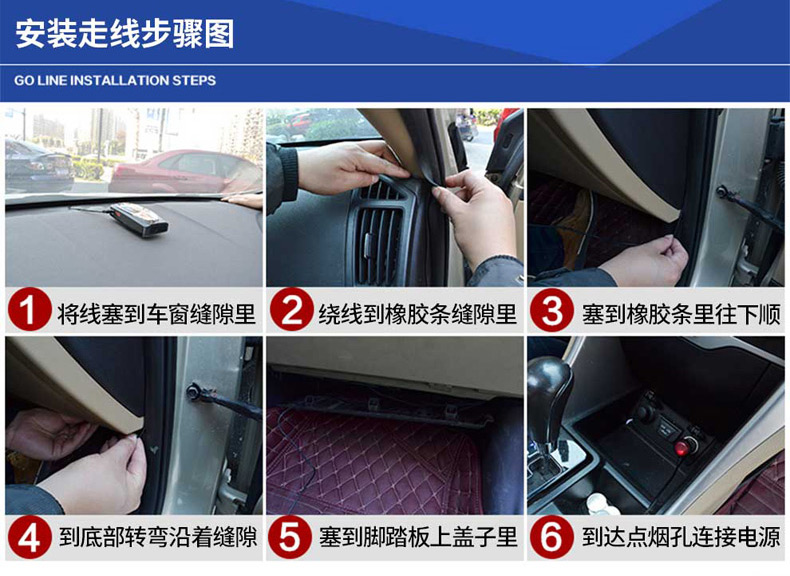 安装走线步骤图

GO LINE INSTALLATION STEPS

1 将线塞到车窗缝隙里

2 绕线到橡胶条缝隙里

3 塞到橡胶条里往下顺

4 到底部转弯沿着缝隙

5 塞到脚踏板上盖子里

6 到达点烟孔连接电源