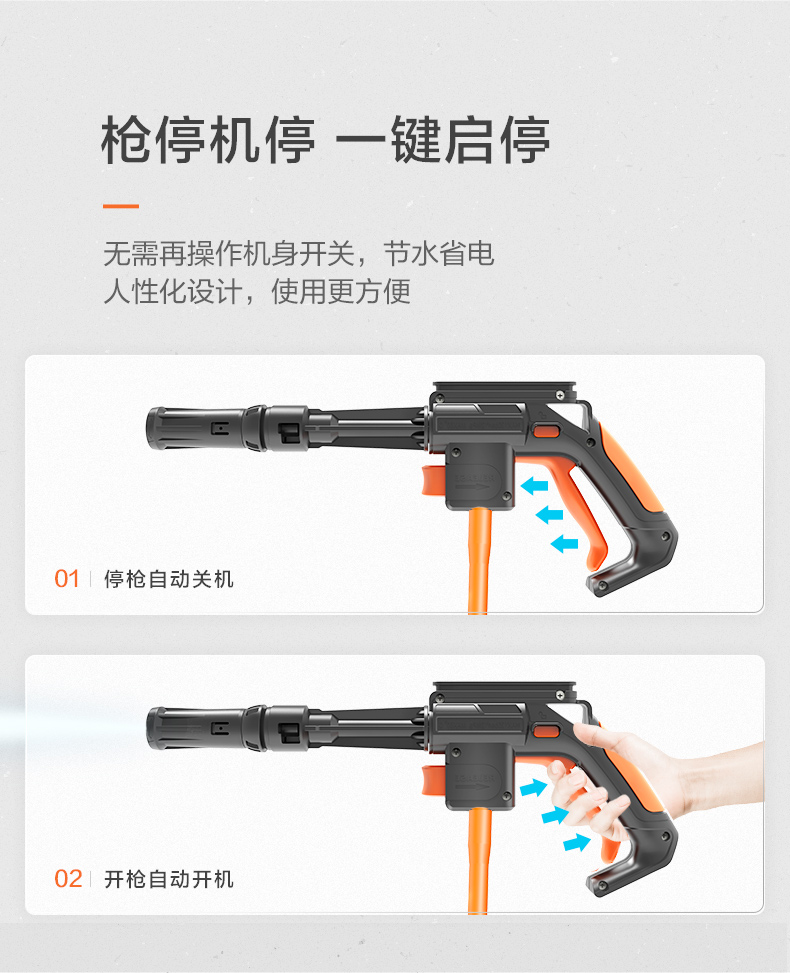 枪停机停 一键启停

无需再操作机身开关，节水省电
人性化设计，使用更方便

01 | 停枪自动关机

02 | 开枪自动开机