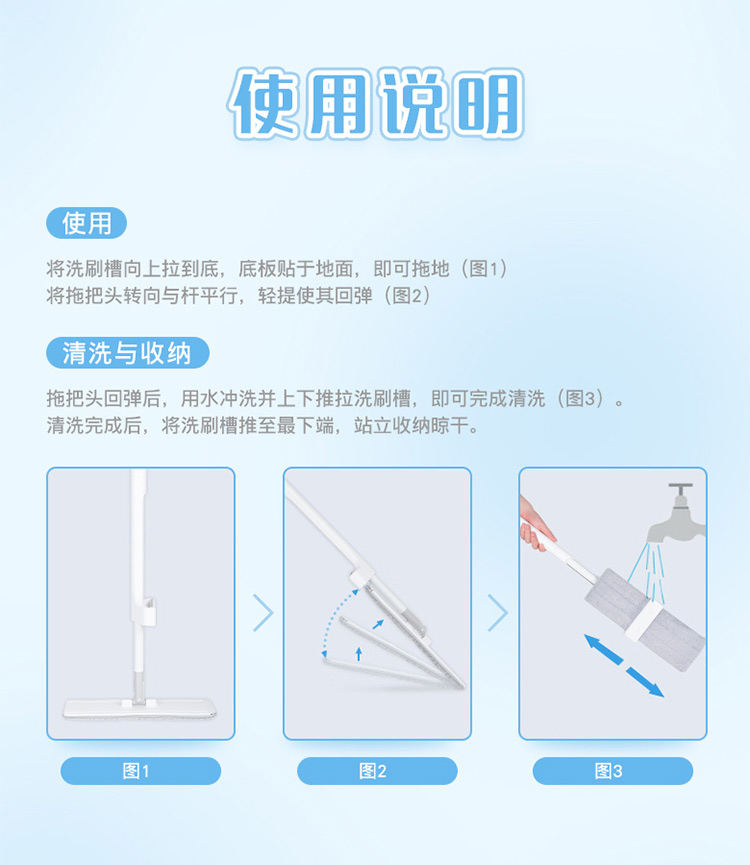 使用说明

使用

将洗刷槽向上拉到底，底板贴于地面，即可拖地（图1）
将拖把头转向与杆平行，轻提使其回弹（图2）

清洗与收纳

拖把头回弹后，用水冲洗并上下推拉洗刷槽，即可完成清洗（图3）。
清洗完成后，将洗刷槽推至最下端，站立收纳晾干。

图1

图2

图3