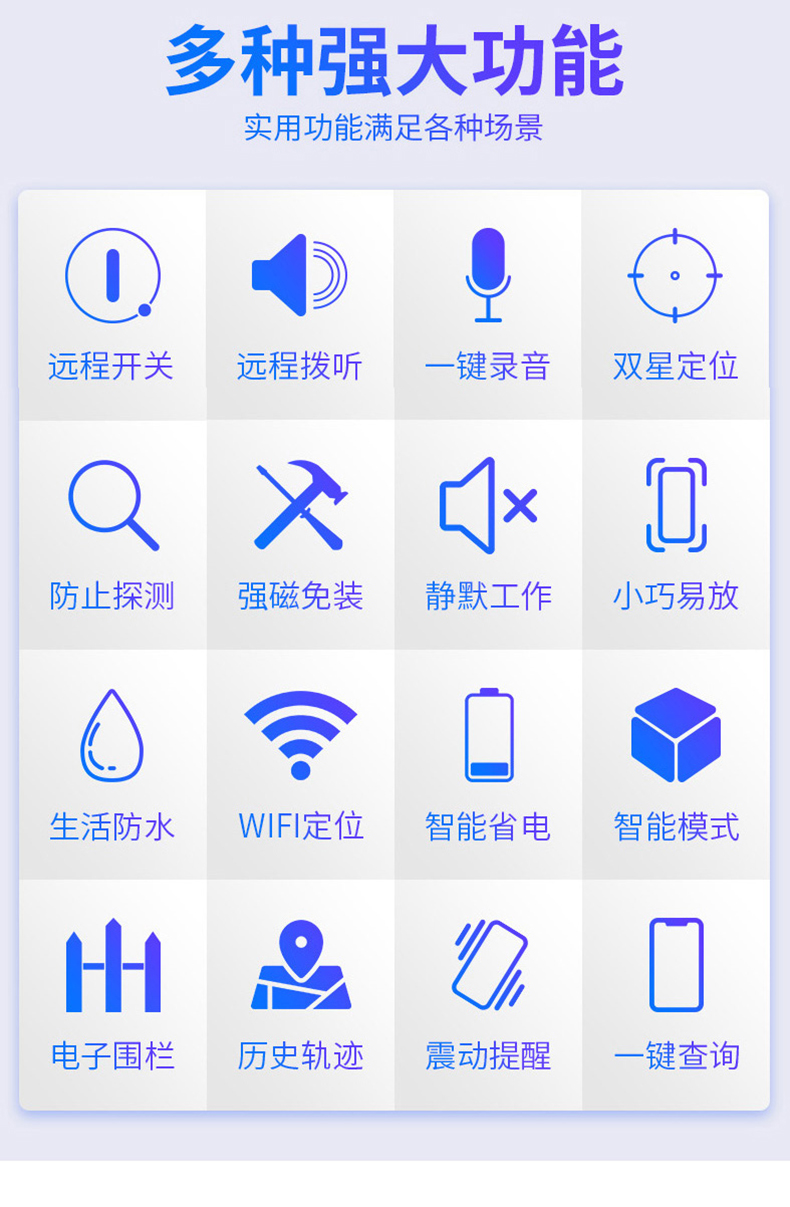 多种强大功能

实用功能满足各种场景

远程开关

远程拨听

一键录音

双星定位

防止探测

强磁免装

静默工作

小巧易放

生活防水

WIFI定位

智能省电

智能模式

电子围栏

历史轨迹

震动提醒

一键查询