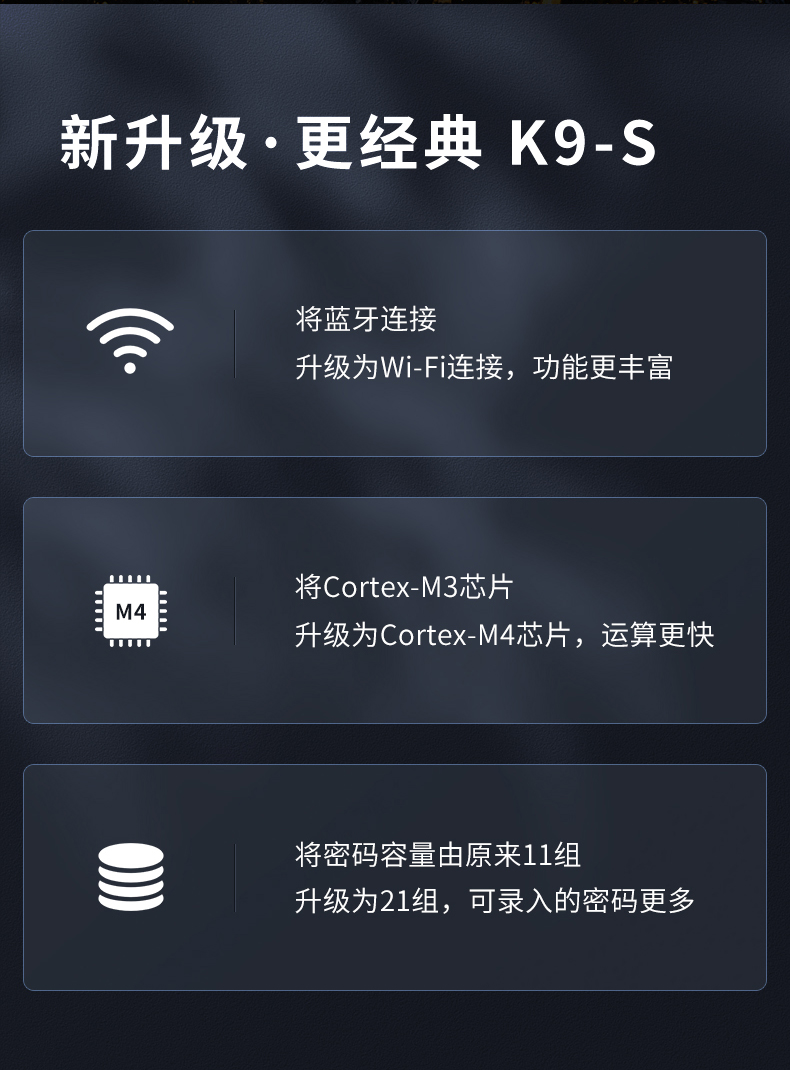 新升级·更经典 K9-S

将蓝牙连接
升级为Wi-Fi连接，功能更丰富

M4

将Cortex-M3芯片
升级为Cortex-M4芯片，运算更快

将密码容量由原来11组
升级为21组，可录入的密码更多