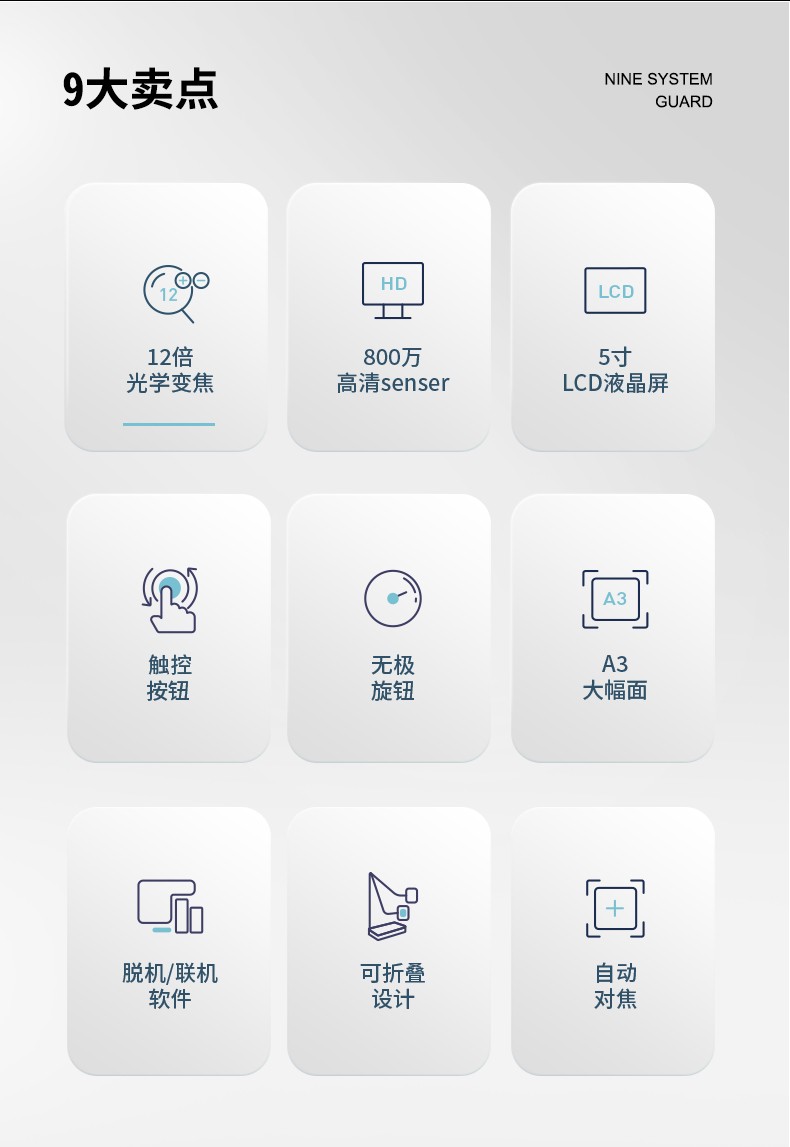 9大卖点

NINE SYSTEM
GUARD

12
12倍
光学变焦

HD
800万
高清senser

LCD
5寸
LCD液晶屏

触控
按钮

无极
旋钮

A3
A3
大幅面

脱机/联机
软件

可折叠
设计

自动
对焦