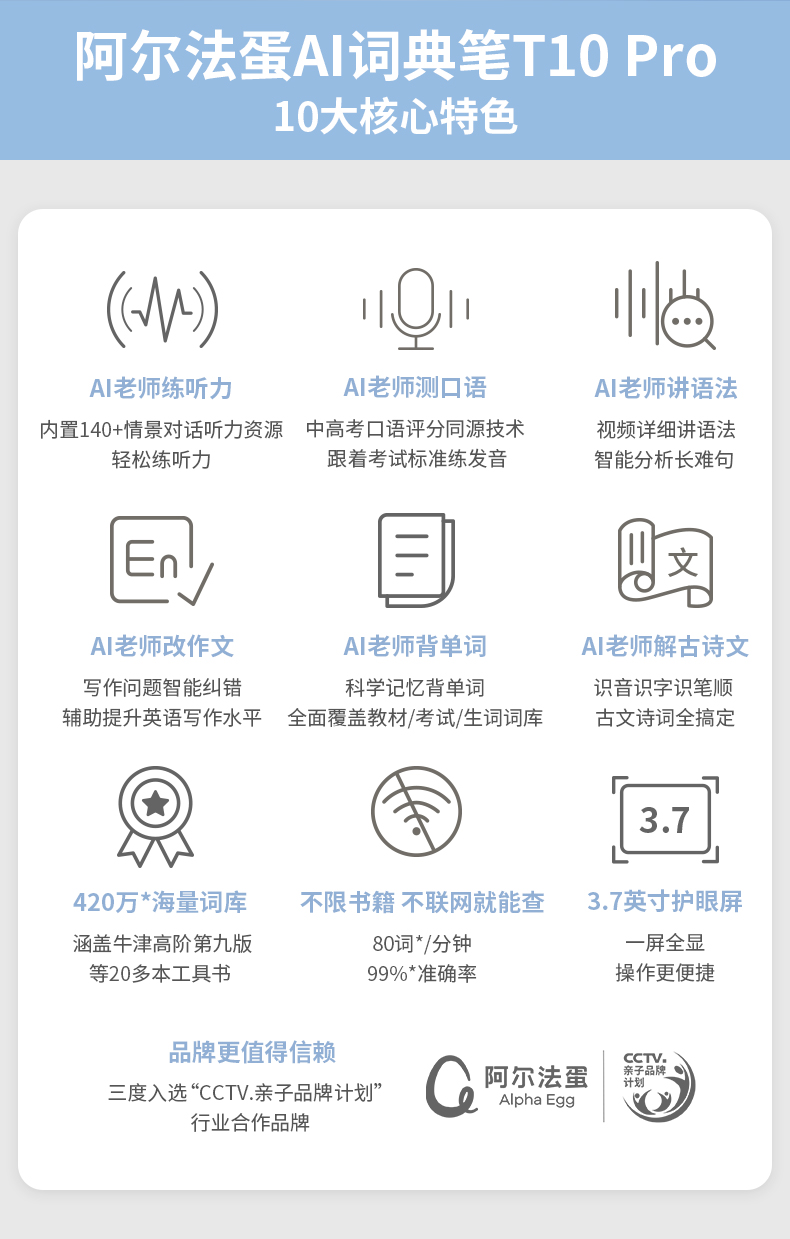 阿尔法蛋AI词典笔T10 Pro
10大核心特色

AI老师练听力
内置140+情景对话听力资源
轻松练听力

AI老师测口语
中高考口语评分同源技术
跟着考试标准练发音

AI老师讲语法
视频详细讲语法
智能分析长难句

En

AI老师改作文
写作问题智能纠错
辅助提升英语写作水平

AI老师背单词
科学记忆背单词
全面覆盖教材/考试/生词词库

文

AI老师解古诗文
识音识字识笔顺
古文诗词全搞定

420万*海量词库
涵盖牛津高阶第九版
等20多本工具书

不限书籍 不联网就能查
80词*/分钟
99%*准确率

3.7

3.7英寸护眼屏
一屏全显
操作更便捷

品牌更值得信赖
三度入选“CCTV.亲子品牌计划”
行业合作品牌

阿尔法蛋
Alpha Egg

CCTV.
亲子品牌
计划