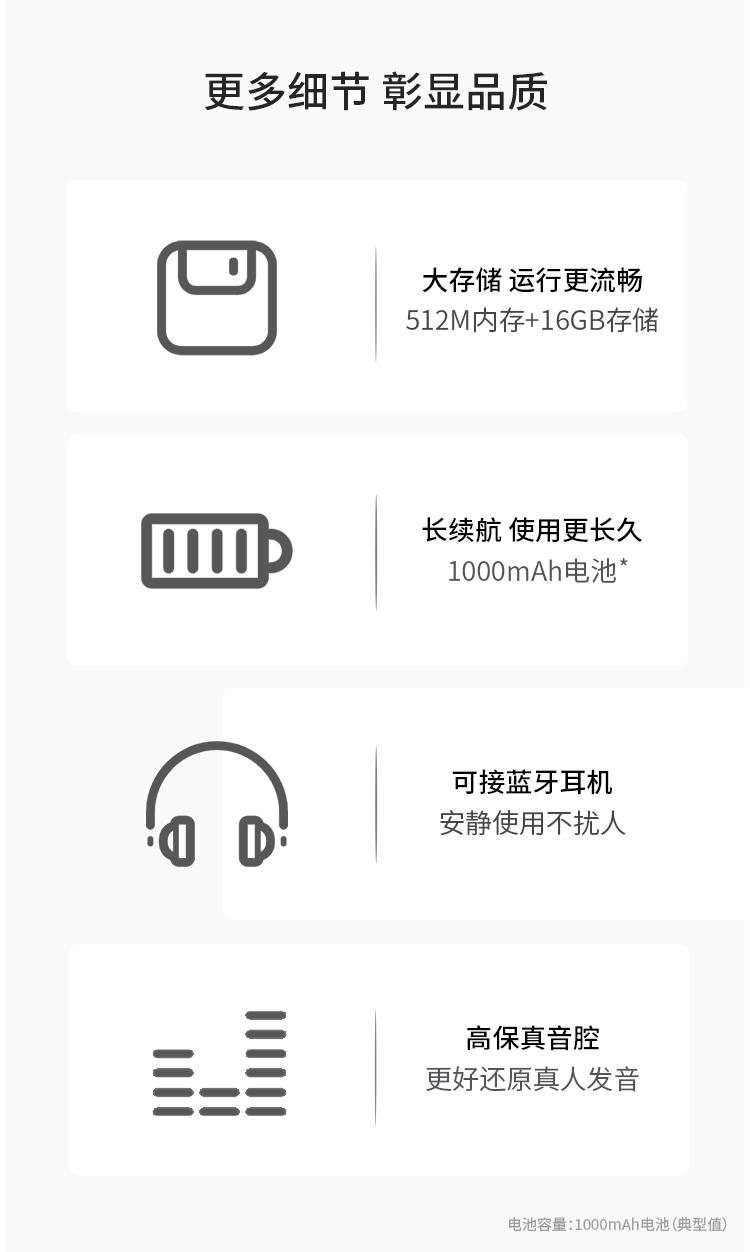 更多细节 彰显品质

大存储 运行更流畅
512M内存+16GB存储

长续航 使用更长久
1000mAh电池*

可接蓝牙耳机
安静使用不扰人

高保真音腔
更好还原真人发音

电池容量:1000mAh电池(典型值)