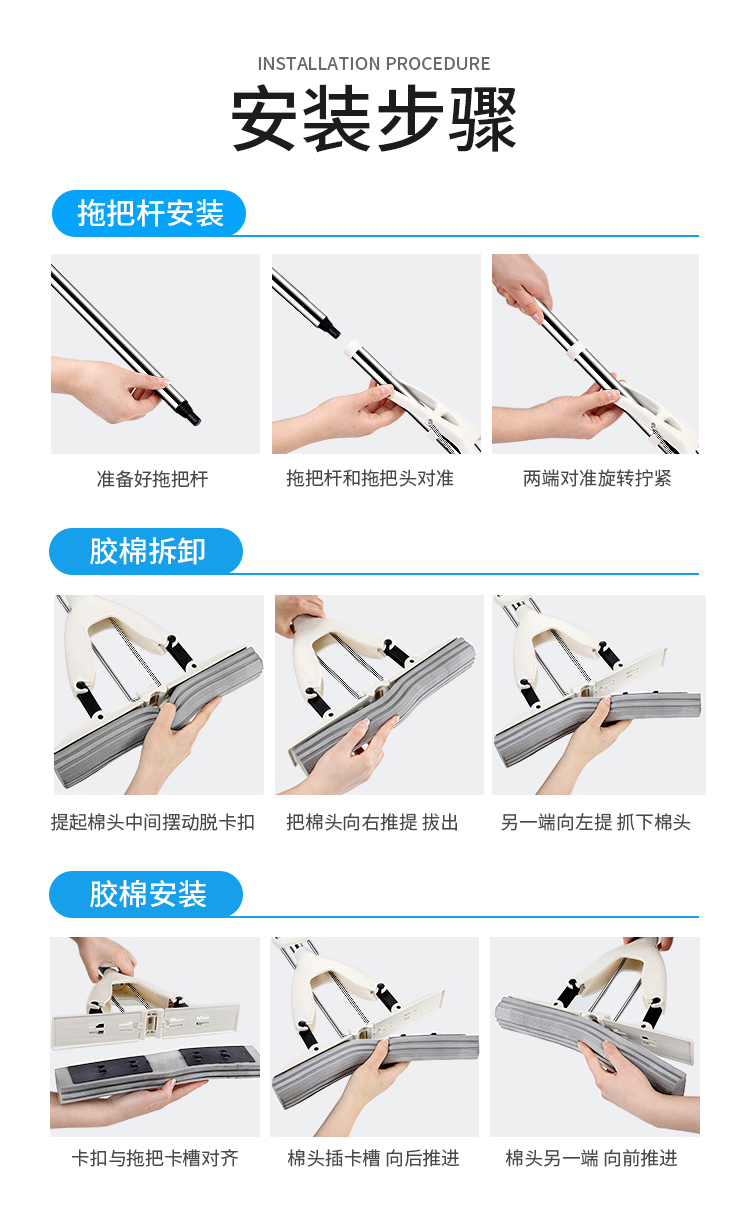 INSTALLATION PROCEDURE
安装步骤

拖把杆安装

准备好拖把杆

拖把杆和拖把头对准

两端对准旋转拧紧

胶棉拆卸

提起棉头中间摆动脱卡扣

把棉头向右推提 拔出

另一端向左提 抓下棉头

胶棉安装

卡扣与拖把卡槽对齐

棉头插卡槽 向后推进

棉头另一端 向前推进