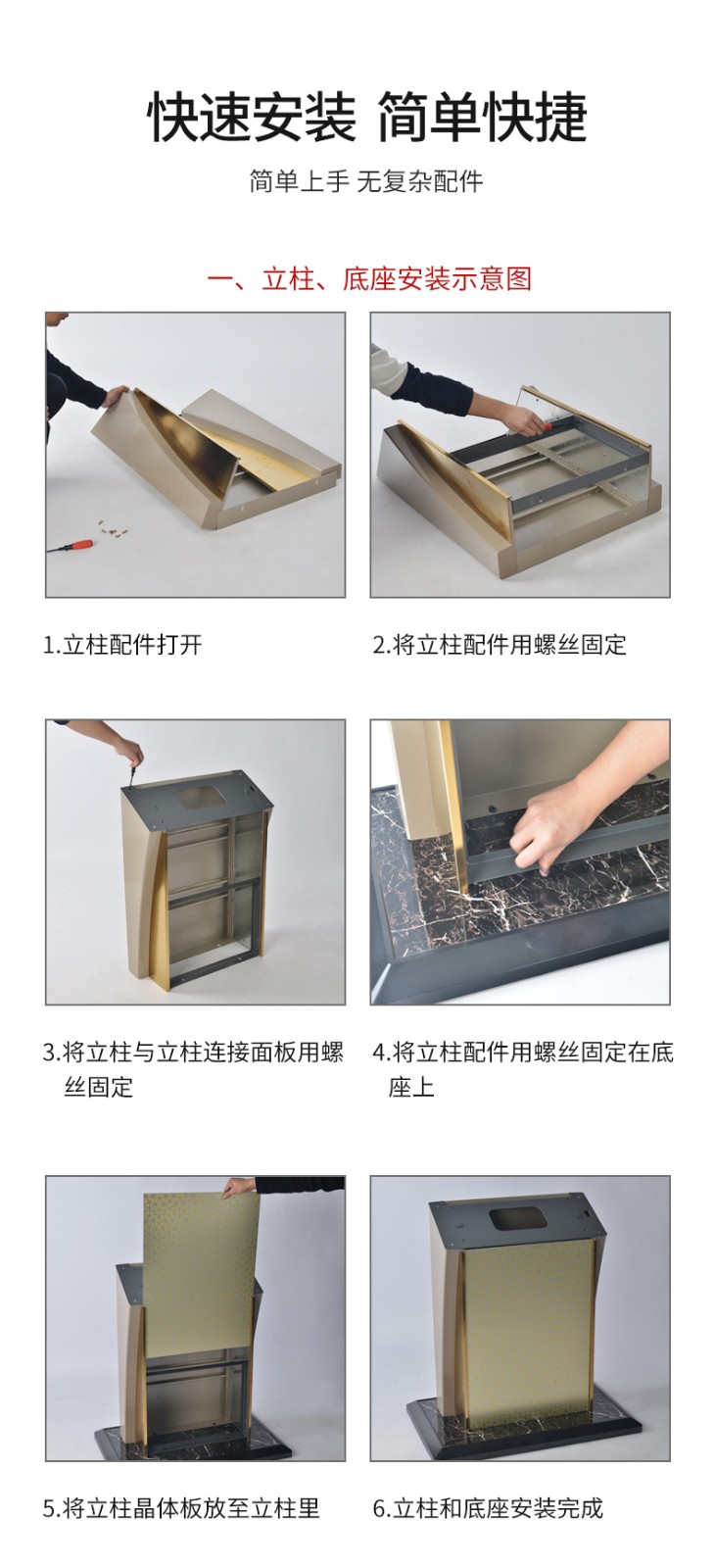 快速安装 简单快捷

简单上手 无复杂配件

一、立柱、底座安装示意图

1.立柱配件打开

2.将立柱配件用螺丝固定

3.将立柱与立柱连接面板用螺丝固定

4.将立柱配件用螺丝固定在底座上

5.将立柱晶体板放至立柱里

6.立柱和底座安装完成