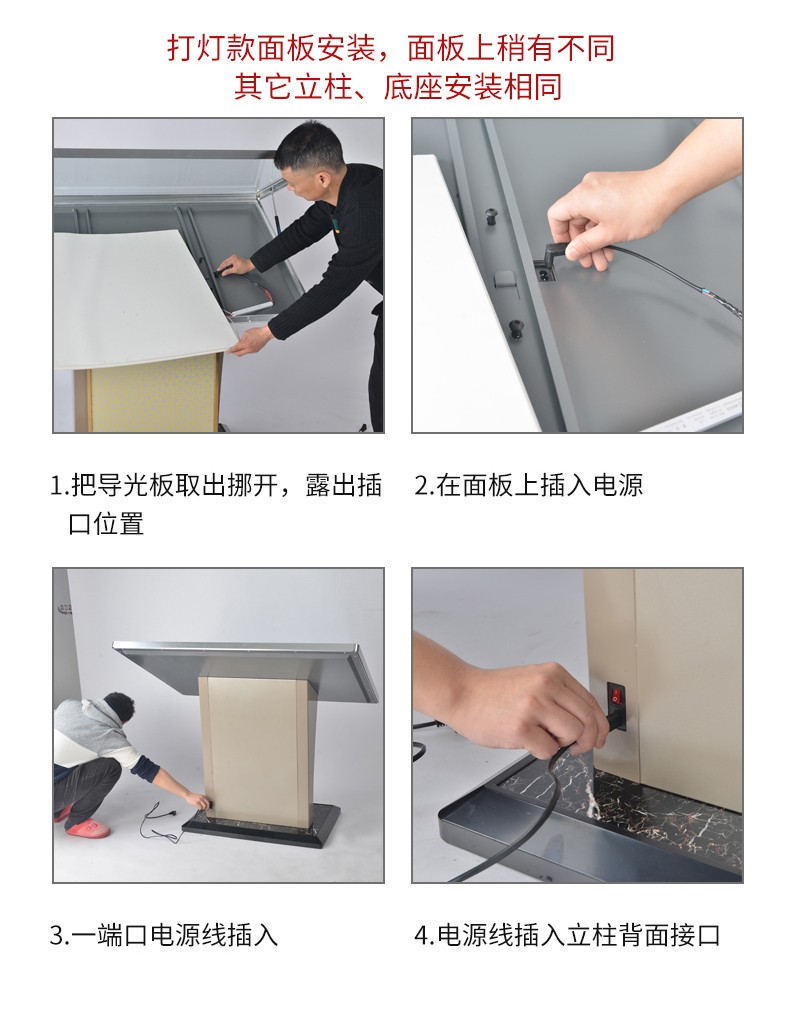 打灯款面板安装，面板上稍有不同
其它立柱、底座安装相同

1.把导光板取出挪开，露出插口位置

2.在面板上插入电源

3.一端口电源线插入

4.电源线插入立柱背面接口