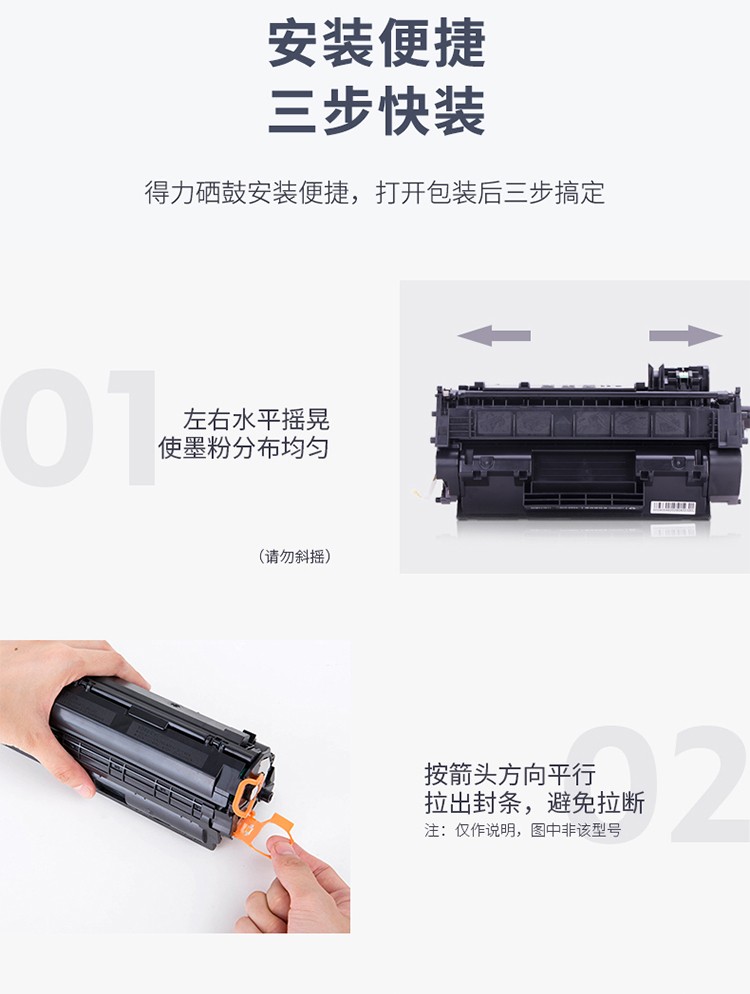 安装便捷
三步快装

得力硒鼓安装便捷，打开包装后三步搞定

01

左右水平摇晃
使墨粉分布均匀

（请勿斜摇）

02

按箭头方向平行
拉出封条，避免拉断
注：仅作说明，图中非该型号