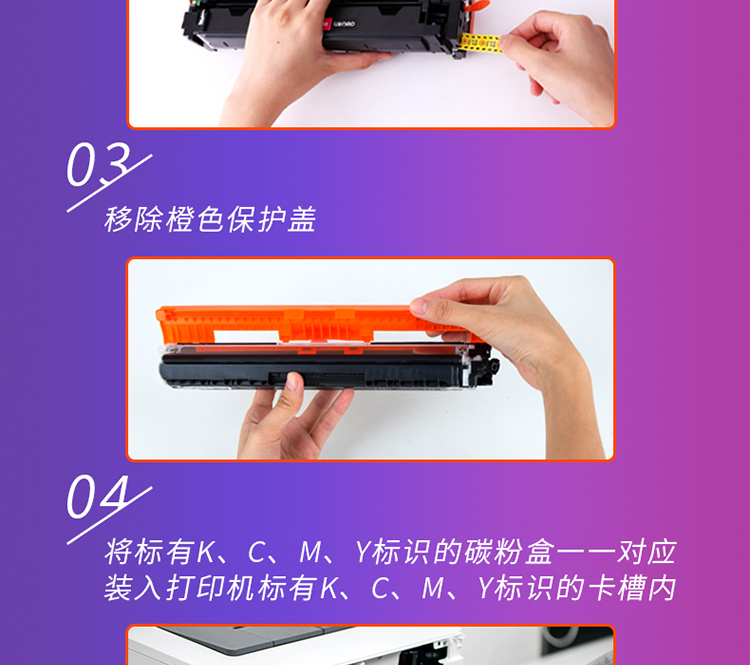 03
移除橙色保护盖

04
将标有K、C、M、Y标识的碳粉盒一一对应装入打印机标有K、C、M、Y标识的卡槽内