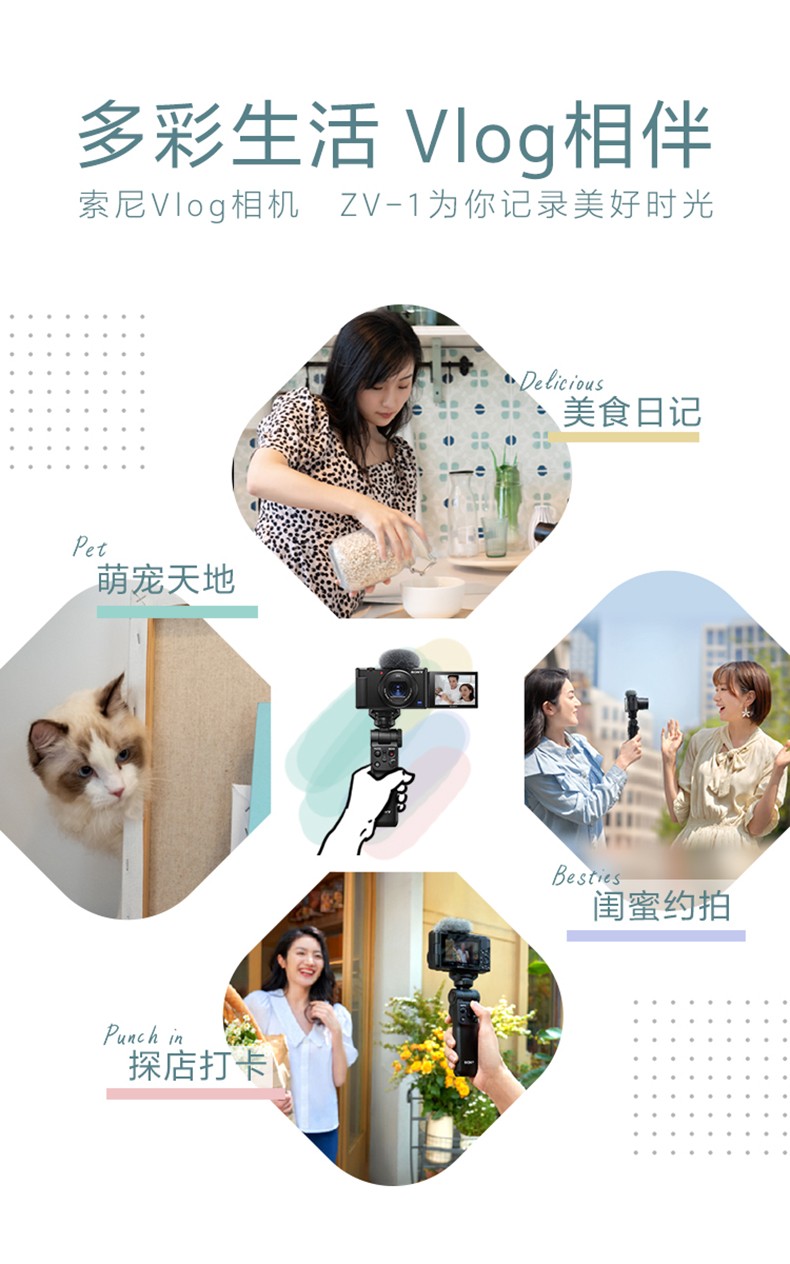 多彩生活 Vlog相伴
索尼Vlog相机 ZV-1为你记录美好时光

Delicious
美食日记

Pet
萌宠天地

Besties
闺蜜约拍

Punch in
探店打卡