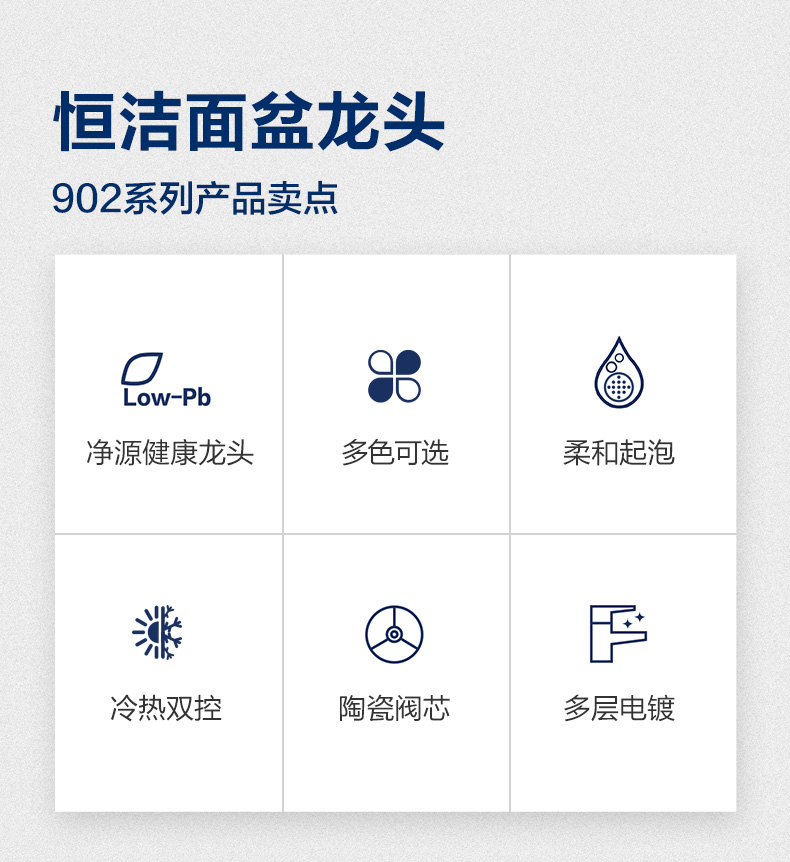 恒洁面盆龙头

902系列产品卖点

Low-Pb

净源健康龙头

多色可选

柔和起泡

冷热双控

陶瓷阀芯

多层电镀