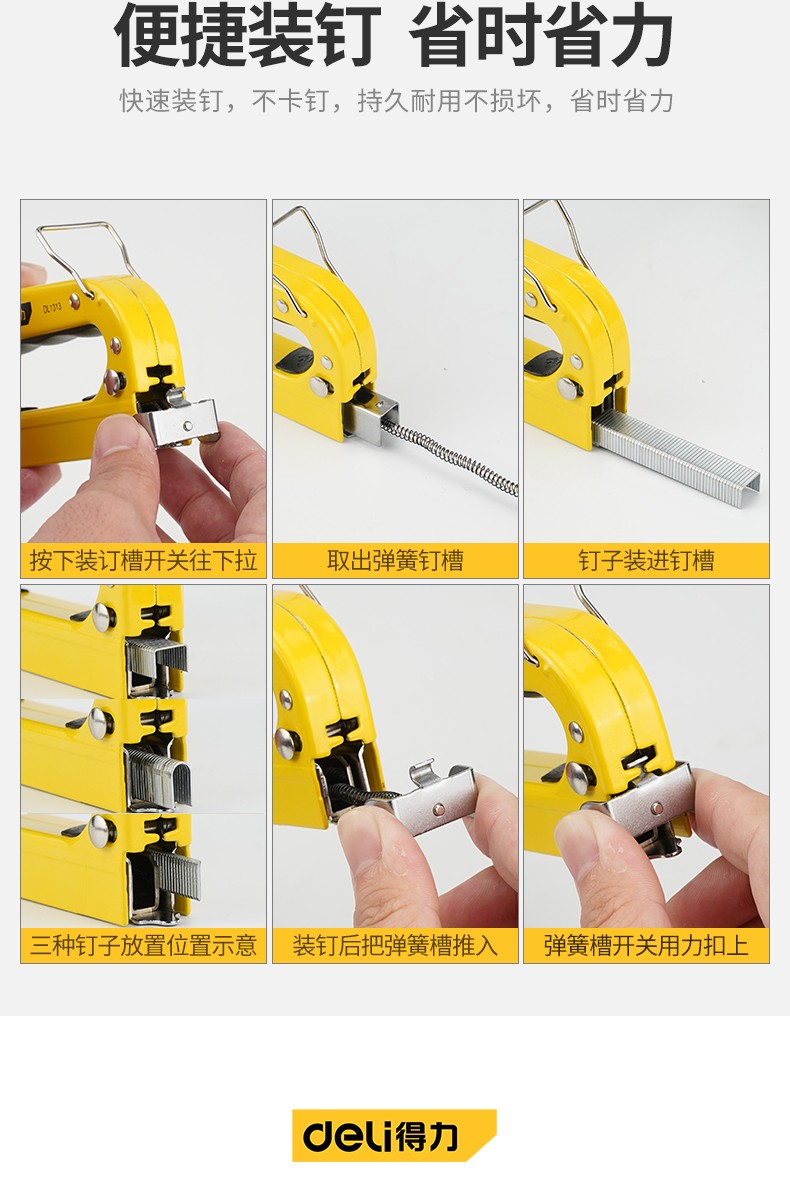 便捷装钉 省时省力

快速装钉，不卡钉，持久耐用不损坏，省时省力

DL1313

按下装订槽开关往下拉

取出弹簧钉槽

钉子装进钉槽

三种钉子放置位置示意

装钉后把弹簧槽推入

弹簧槽开关用力扣上

deli得力