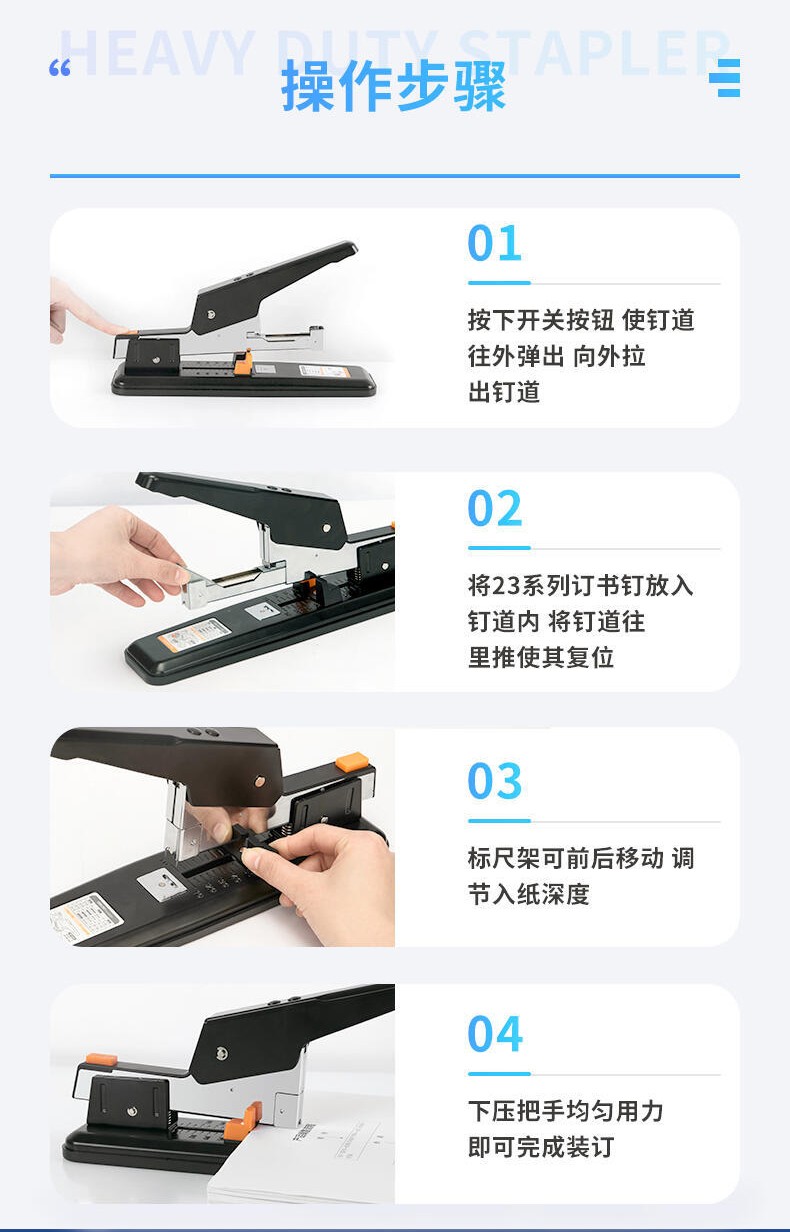 HEAVY DUTY STAPLER

操作步骤

01

按下开关按钮 使钉道往外弹出 向外拉出钉道

02

将23系列订书钉放入钉道内 将钉道往里推使其复位

03

标尺架可前后移动 调节入纸深度

04

下压把手均匀用力即可完成装订