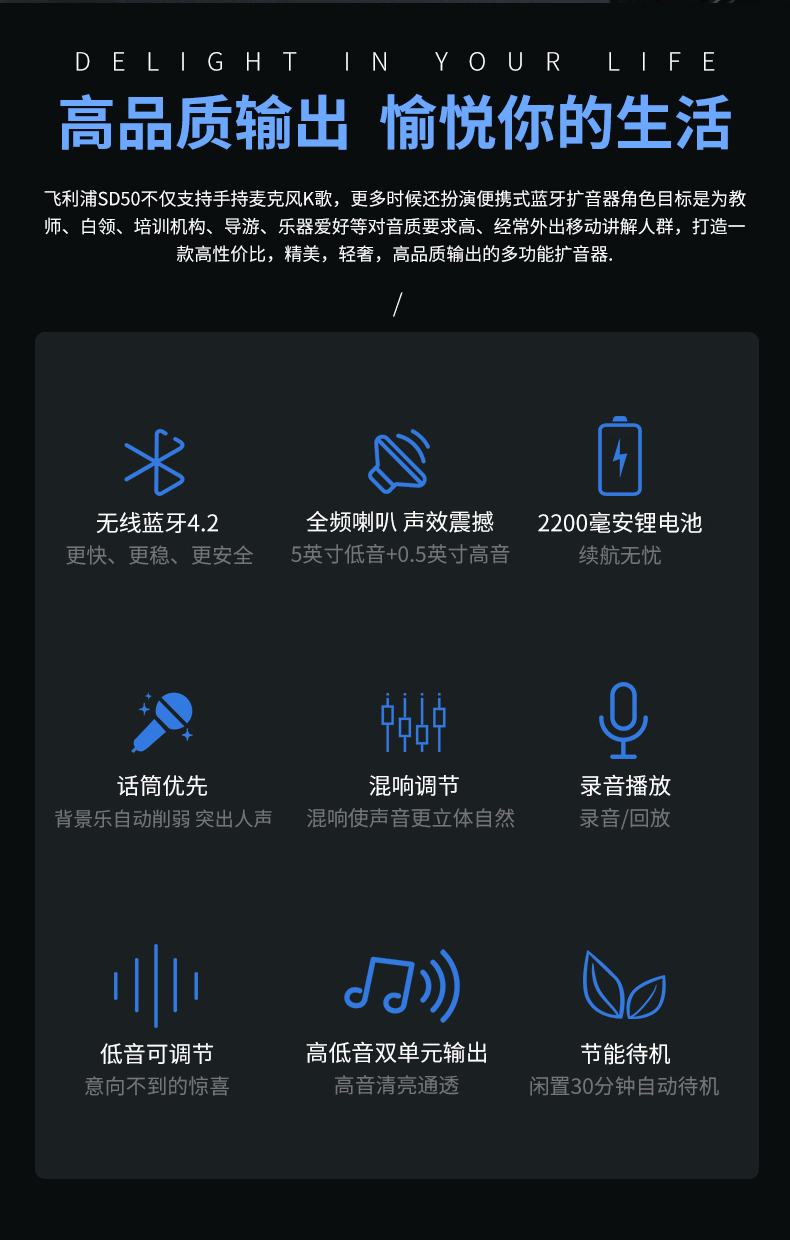 DELIGHT IN YOUR LIFE

高品质输出 愉悦你的生活

飞利浦SD50不仅支持手持麦克风K歌，更多时候还扮演便携式蓝牙扩音器角色目标是为教师、白领、培训机构、导游、乐器爱好等对音质要求高、经常外出移动讲解人群，打造一款高性价比，精美，轻奢，高品质输出的多功能扩音器.

/

无线蓝牙4.2
更快、更稳、更安全

全频喇叭 声效震撼
5英寸低音+0.5英寸高音

2200毫安锂电池
续航无忧

话筒优先
背景乐自动削弱 突出人声

混响调节
混响使声音更立体自然

录音播放
录音/回放

低音可调节
意向不到的惊喜

高低音双单元输出
高音清亮通透

节能待机
闲置30分钟自动待机