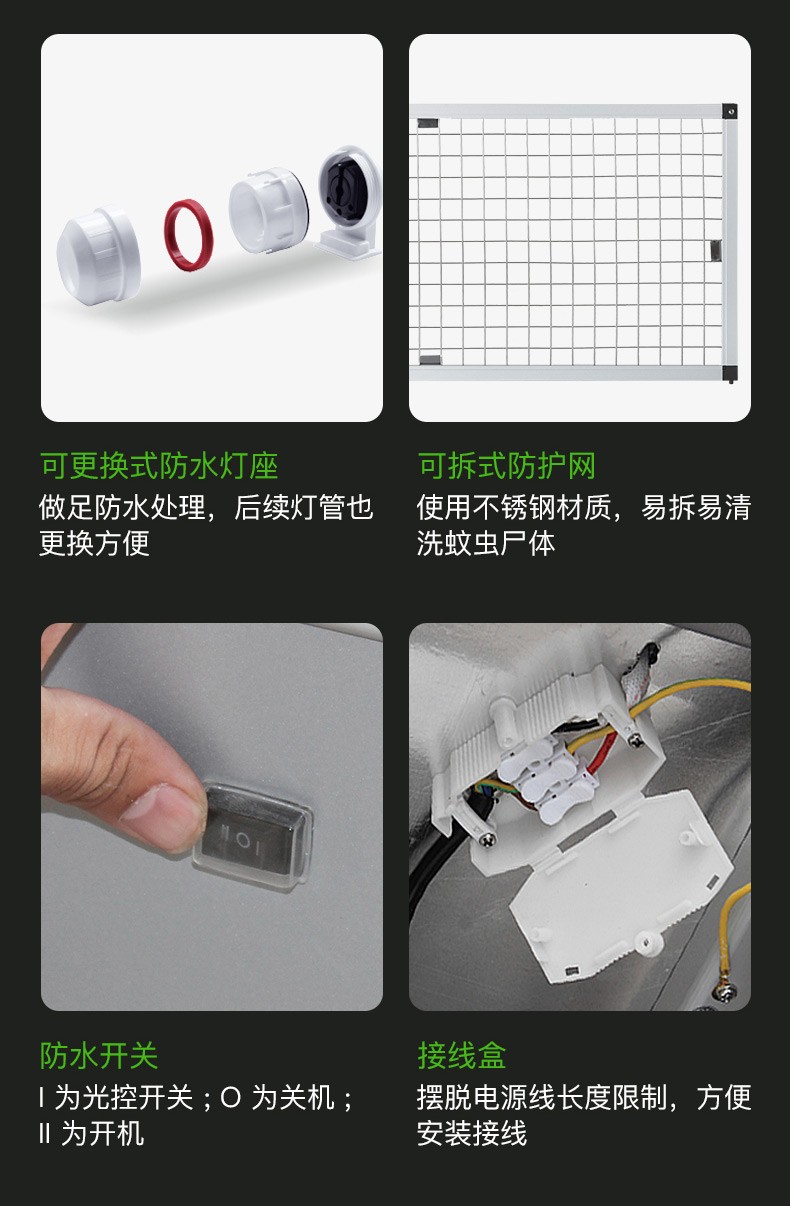 可更换式防水灯座

做足防水处理，后续灯管也更换方便

可拆式防护网

使用不锈钢材质，易拆易清洗蚊虫尸体

防水开关

I 为光控开关；O 为关机；II 为开机

接线盒

摆脱电源线长度限制，方便安装接线