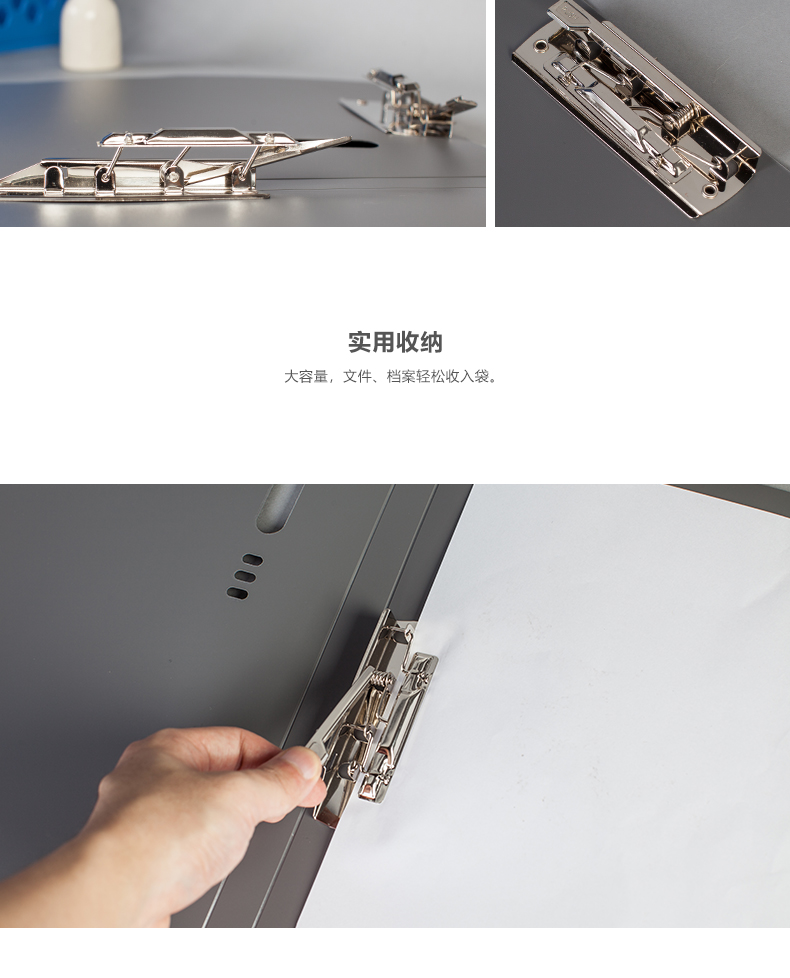 实用收纳

大容量，文件、档案轻松收入袋。