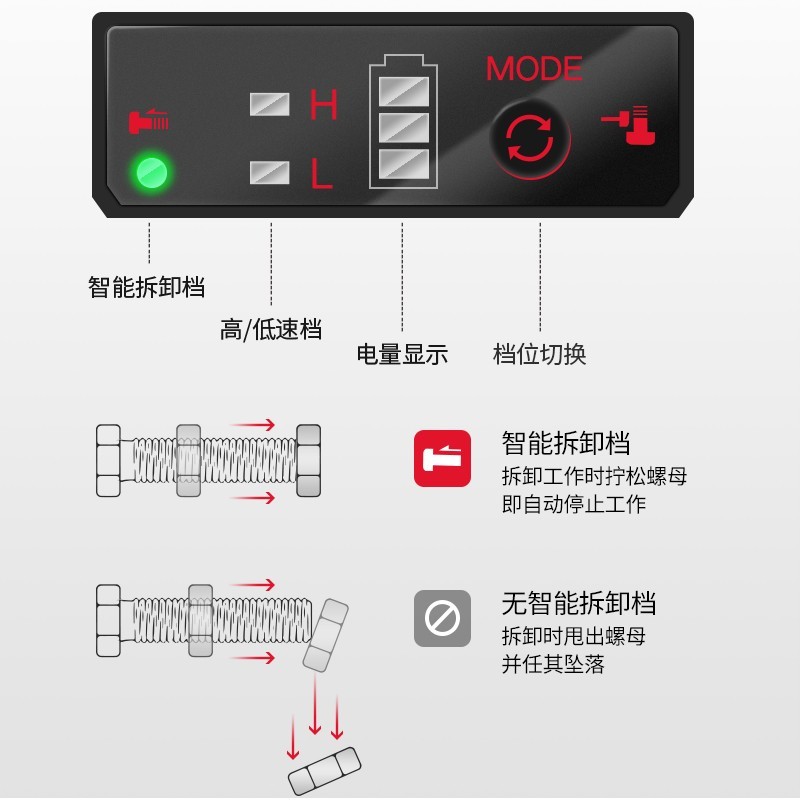 H
L
MODE

智能拆卸档
高/低速档
电量显示
档位切换

智能拆卸档
拆卸工作时拧松螺母
即自动停止工作

无智能拆卸档
拆卸时甩出螺母
并任其坠落