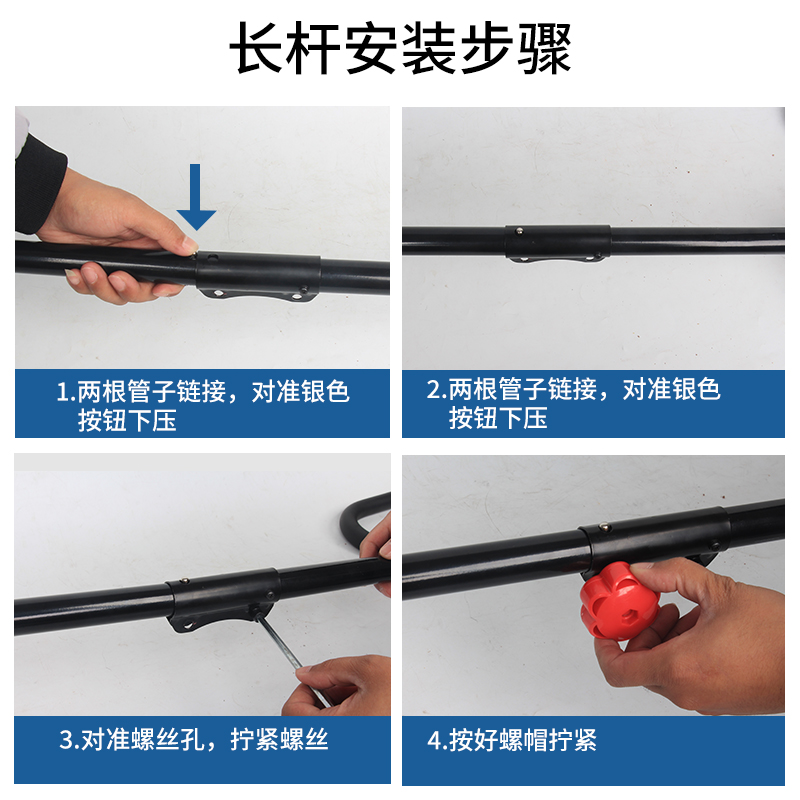 长杆安装步骤

1.两根管子链接，对准银色按钮下压

2.两根管子链接，对准银色按钮下压

3.对准螺丝孔，拧紧螺丝

4.按好螺帽拧紧