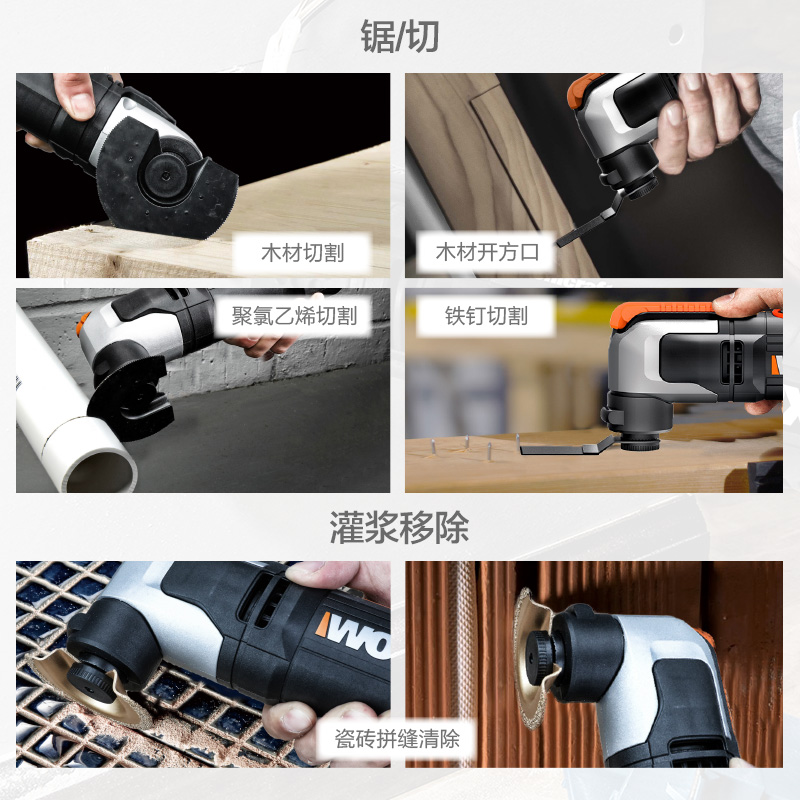 锯/切

木材切割

木材开方口

聚氯乙烯切割

铁钉切割

灌浆移除

WO

瓷砖拼缝清除