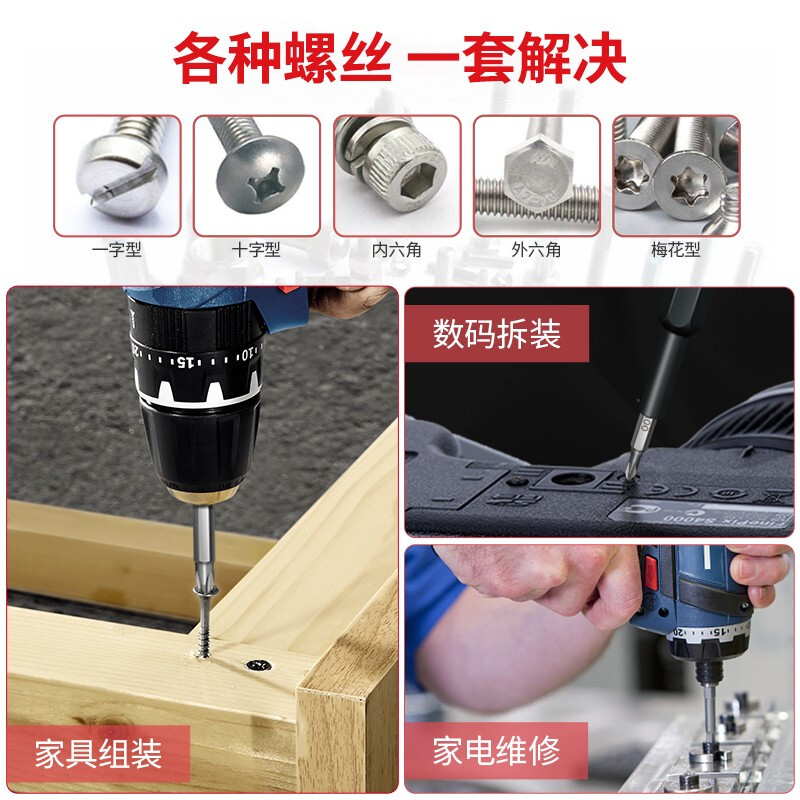 各种螺丝 一套解决

一字型

十字型

内六角

外六角

梅花型

数码拆装

家具组装

家电维修